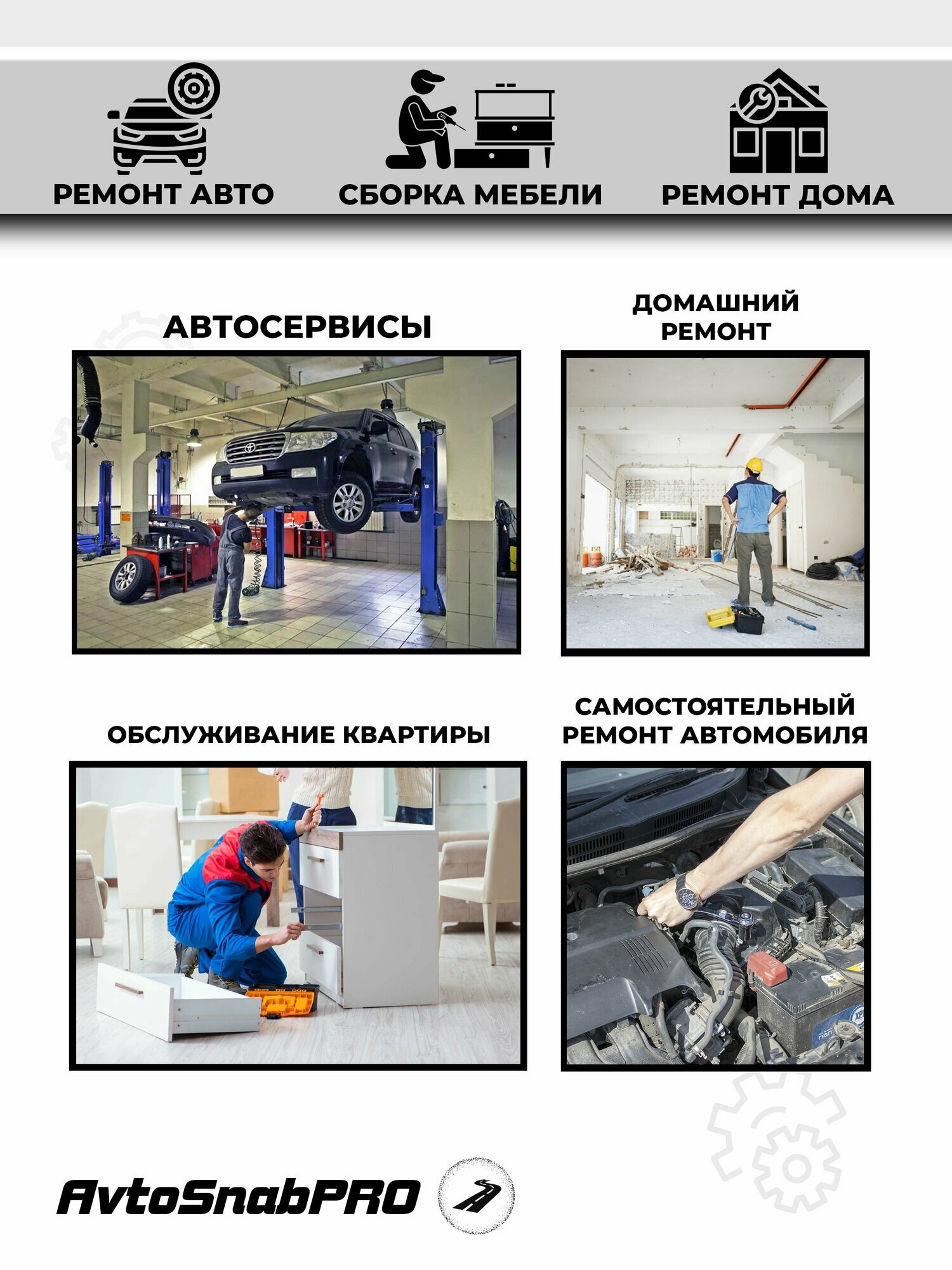 РЕМОНТ АВТО

СБОРКА МЕБЕЛИ

РЕМОНТ ДОМА

АВТОСЕРВИСЫ

ДОМАШНИЙ РЕМОНТ

ОБСЛУЖИВАНИЕ КВАРТИРЫ

САМОСТОЯТЕЛЬНЫЙ РЕМОНТ АВТОМОБИЛЯ

AvtoSnabPRO