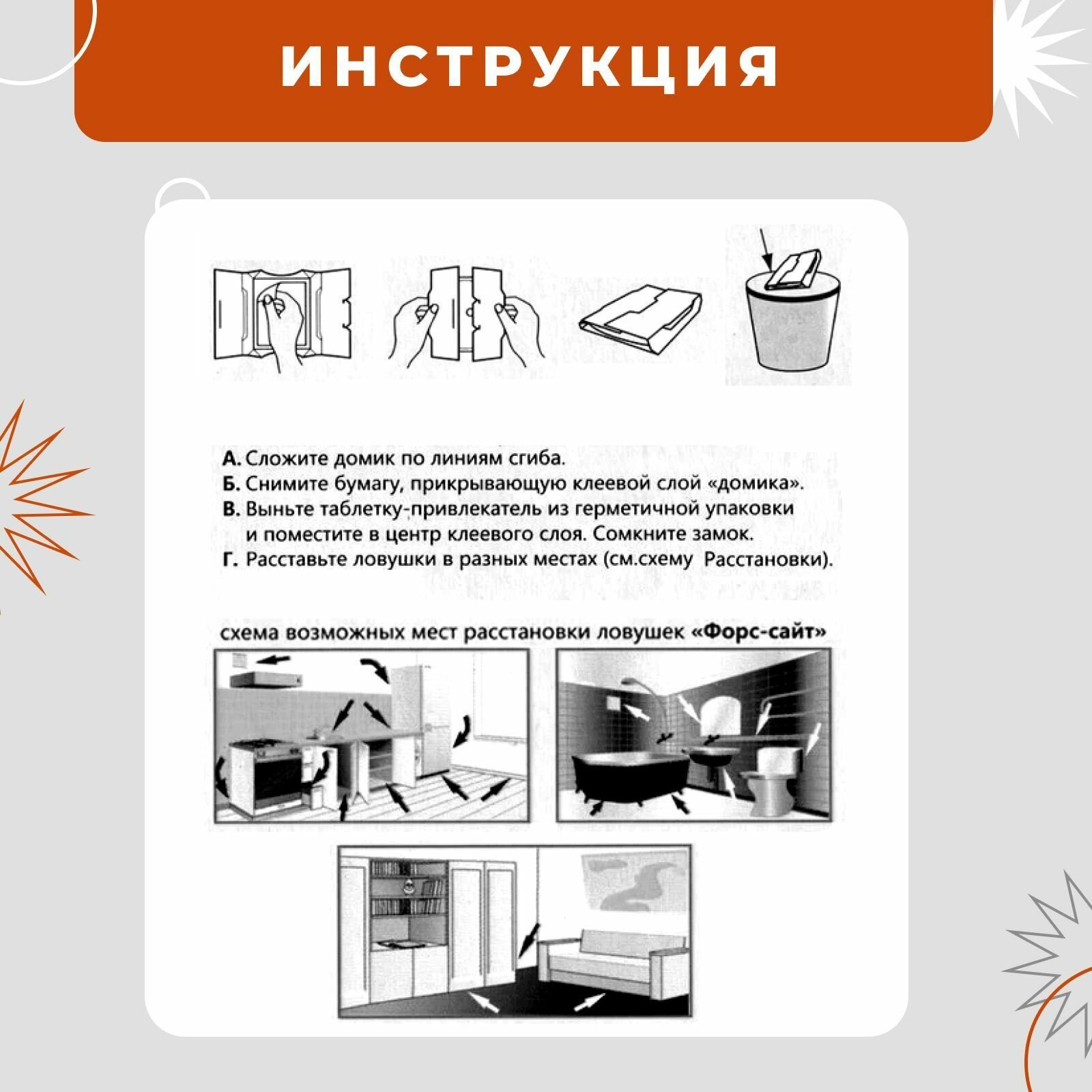 ИНСТРУКЦИЯ

А. Сложите домик по линиям сгиба.
Б. Снимите бумагу, прикрывающую клеевой слой «домика».
В. Выньте таблетку-привлекатель из герметичной упаковки и поместите в центр клеевого слоя. Сомкните замок.
Г. Расставьте ловушки в разных местах (см.схему Расстановки).

схема возможных мест расстановки ловушек «Форс-сайт»