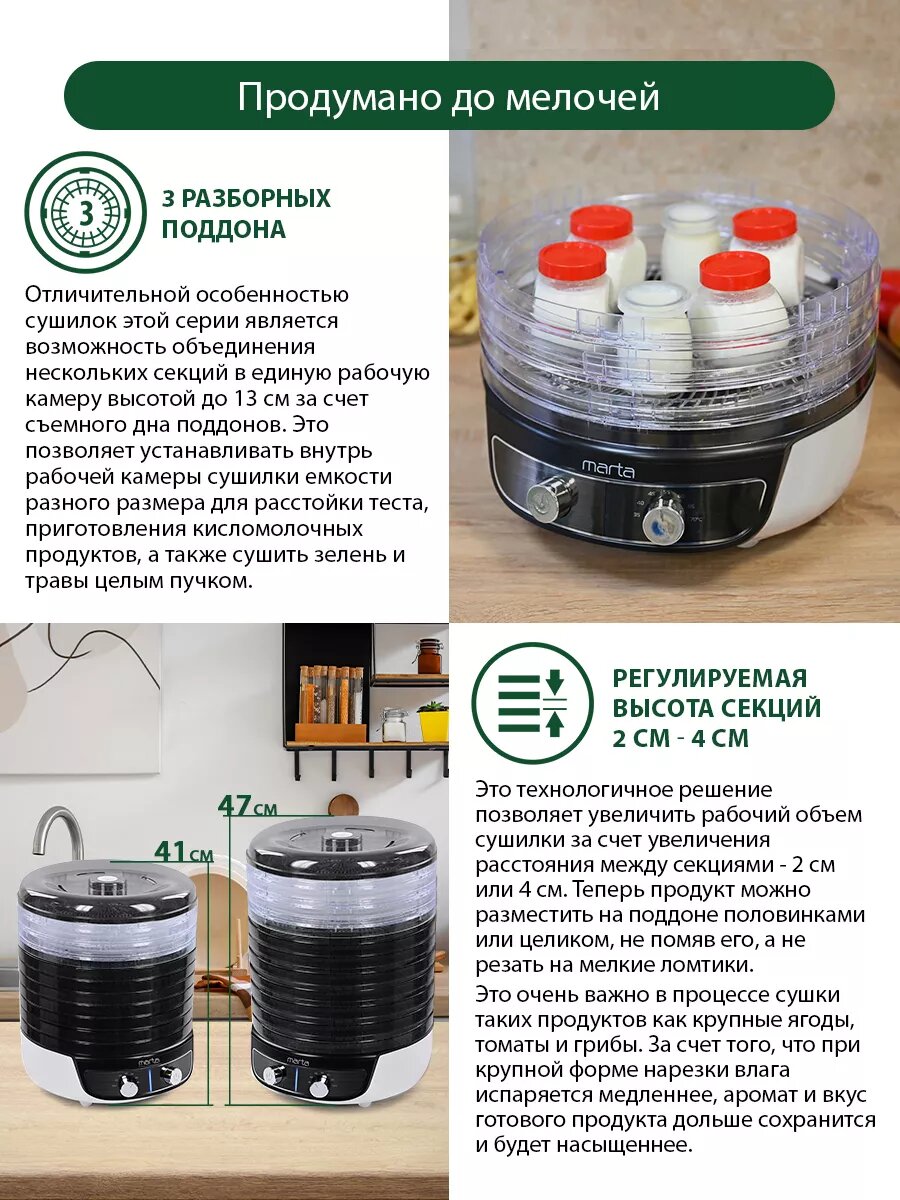 Продумано до мелочей

3

3 РАЗБОРНЫХ ПОДДОНА

Отличительной особенностью сушилок этой серии является возможность объединения нескольких секций в единую рабочую камеру высотой до 13 см за счет съемного дна поддонов. Это позволяет устанавливать внутрь рабочей камеры сушилки емкости разного размера для расстойки теста, приготовления кисломолочных продуктов, а также сушить зелень и травы целым пучком.

marta

47см

41см

marta

marta

РЕГУЛИРУЕМАЯ ВЫСОТА СЕКЦИЙ 2 СМ - 4 СМ

Это технологичное решение позволяет увеличить рабочий объем сушилки за счет увеличения расстояния между секциями - 2 см или 4 см. Теперь продукт можно разместить на поддоне половинками или целиком, не помяв его, а не резать на мелкие ломтики.

Это очень важно в процессе сушки таких продуктов как крупные ягоды, томаты и грибы. За счет того, что при крупной форме нарезки влага испаряется медленнее, аромат и вкус готового продукта дольше сохранится и будет насыщеннее.