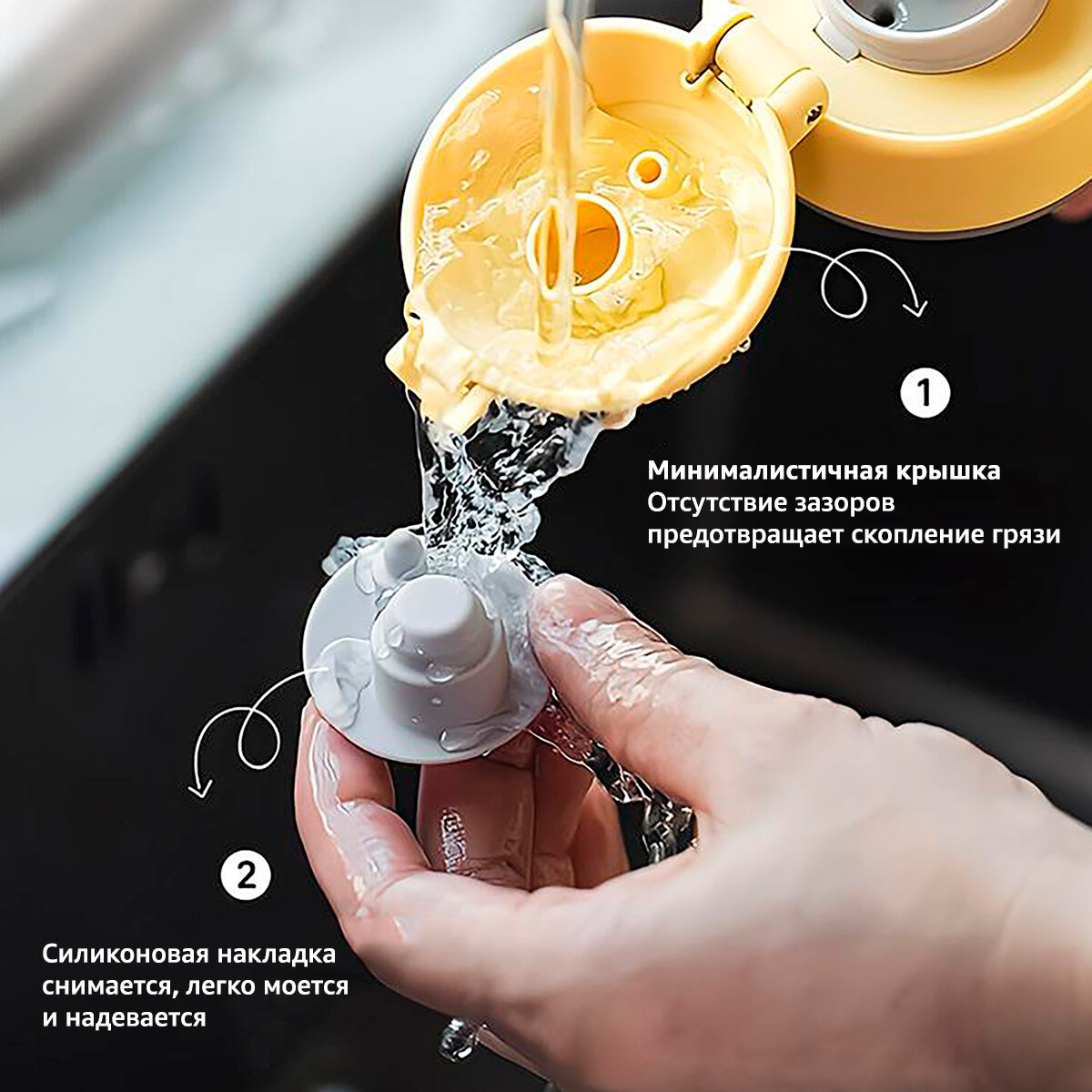 1

Минималистичная крышка
Отсутствие зазоров предотвращает скопление грязи

2

Силиконовая накладка снимается, легко моется и надевается