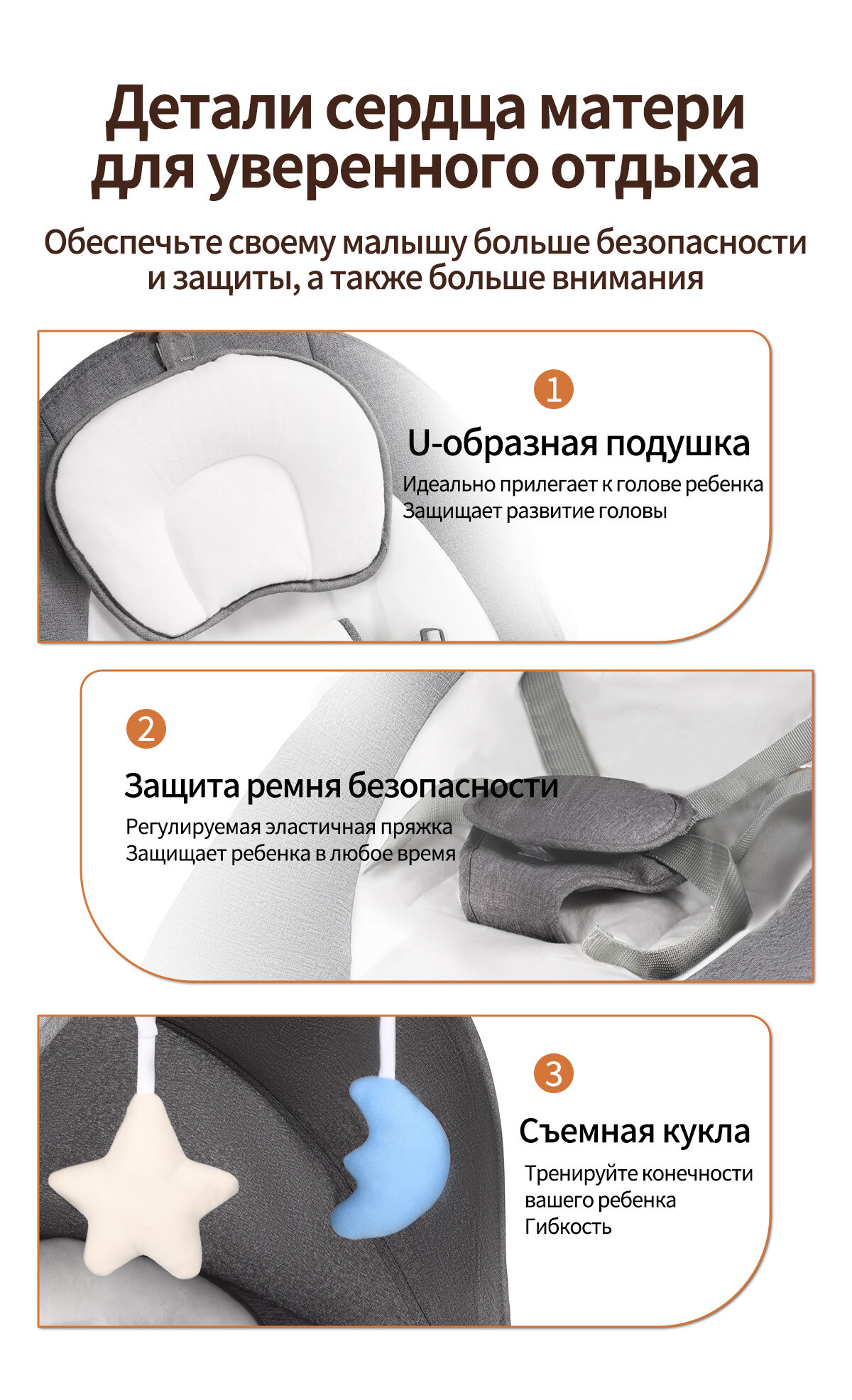 Детали сердца матери для уверенного отдыха

Обеспечьте своему малышу больше безопасности и защиты, а также больше внимания

1

U-образная подушка

Идеально прилегает к голове ребенка
Защищает развитие головы

2

Защита ремня безопасности

Регулируемая эластичная пряжка
Защищает ребенка в любое время

3

Съемная кукла

Тренируйте конечности вашего ребенка
Гибкость