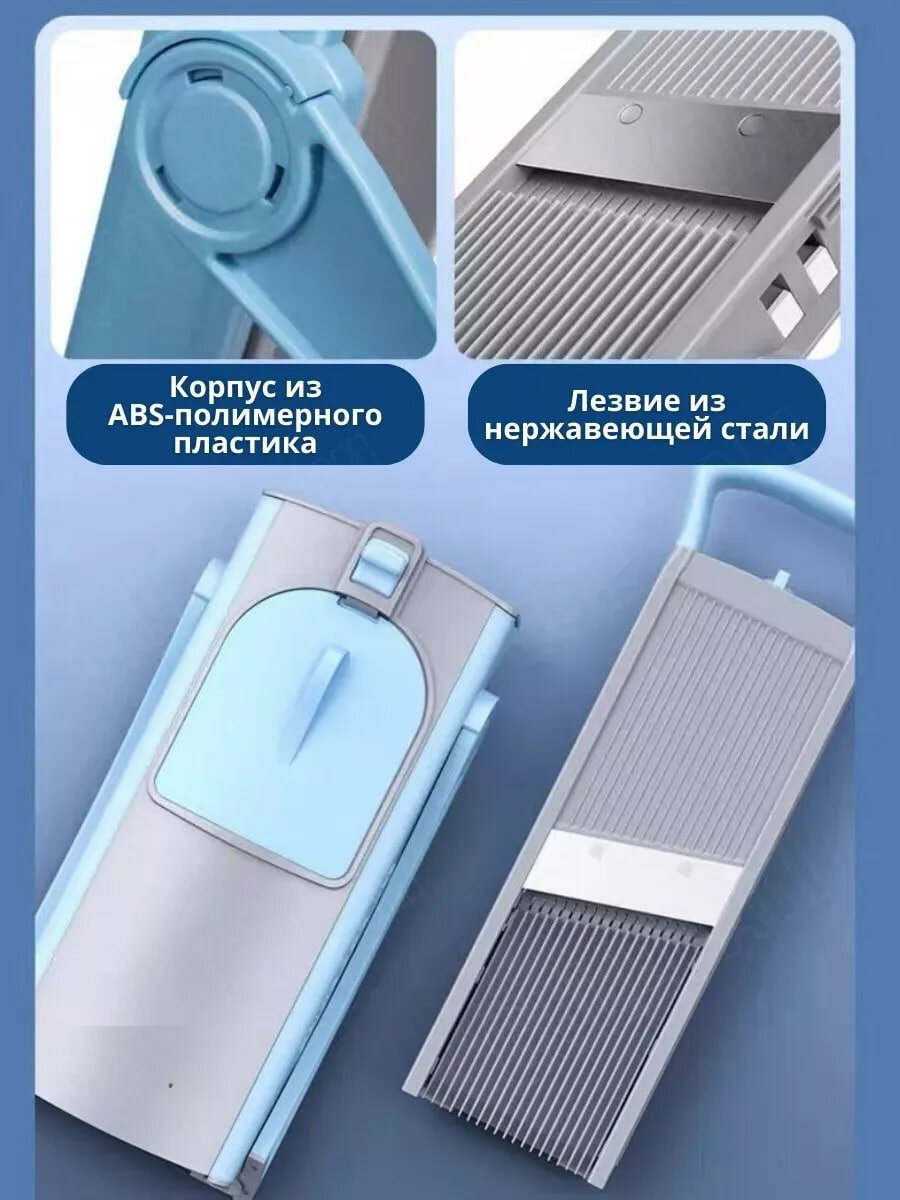 Корпус из ABS-полимерного пластика

Лезвие из нержавеющей стали