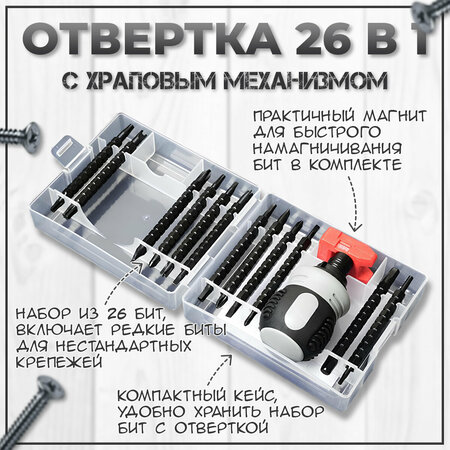 ОТВЕРТКА 26 В 1

С ХРАПОВЫМ МЕХАНИЗМОМ

ПРАКТИЧНЫЙ МАГНИТ ДЛЯ БЫСТРОГО НАМАГНИЧИВАНИЯ БИТ В КОМПЛЕКТЕ

НАБОР ИЗ 26 БИТ, ВКЛЮЧАЕТ РЕДКИЕ БИТЫ ДЛЯ НЕСТАНДАРТНЫХ КРЕПЕЖЕЙ

КОМПАКТНЫЙ КЕЙС, УДОБНО ХРАНИТЬ НАБОР БИТ С ОТВЕРТКОЙ