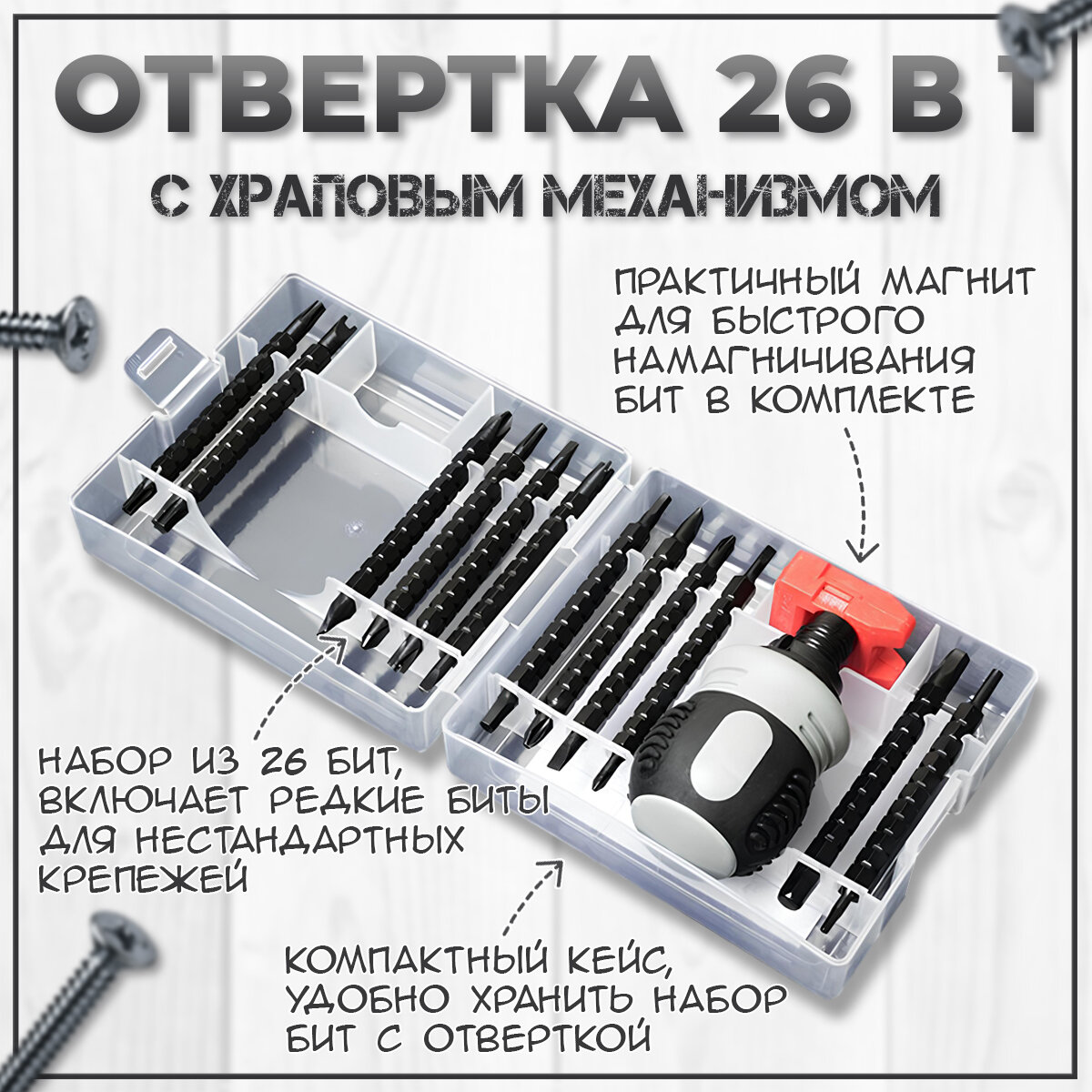 ОТВЕРТКА 26 В 1

С ХРАПОВЫМ МЕХАНИЗМОМ

ПРАКТИЧНЫЙ МАГНИТ ДЛЯ БЫСТРОГО НАМАГНИЧИВАНИЯ БИТ В КОМПЛЕКТЕ

НАБОР ИЗ 26 БИТ, ВКЛЮЧАЕТ РЕДКИЕ БИТЫ ДЛЯ НЕСТАНДАРТНЫХ КРЕПЕЖЕЙ

КОМПАКТНЫЙ КЕЙС, УДОБНО ХРАНИТЬ НАБОР БИТ С ОТВЕРТКОЙ