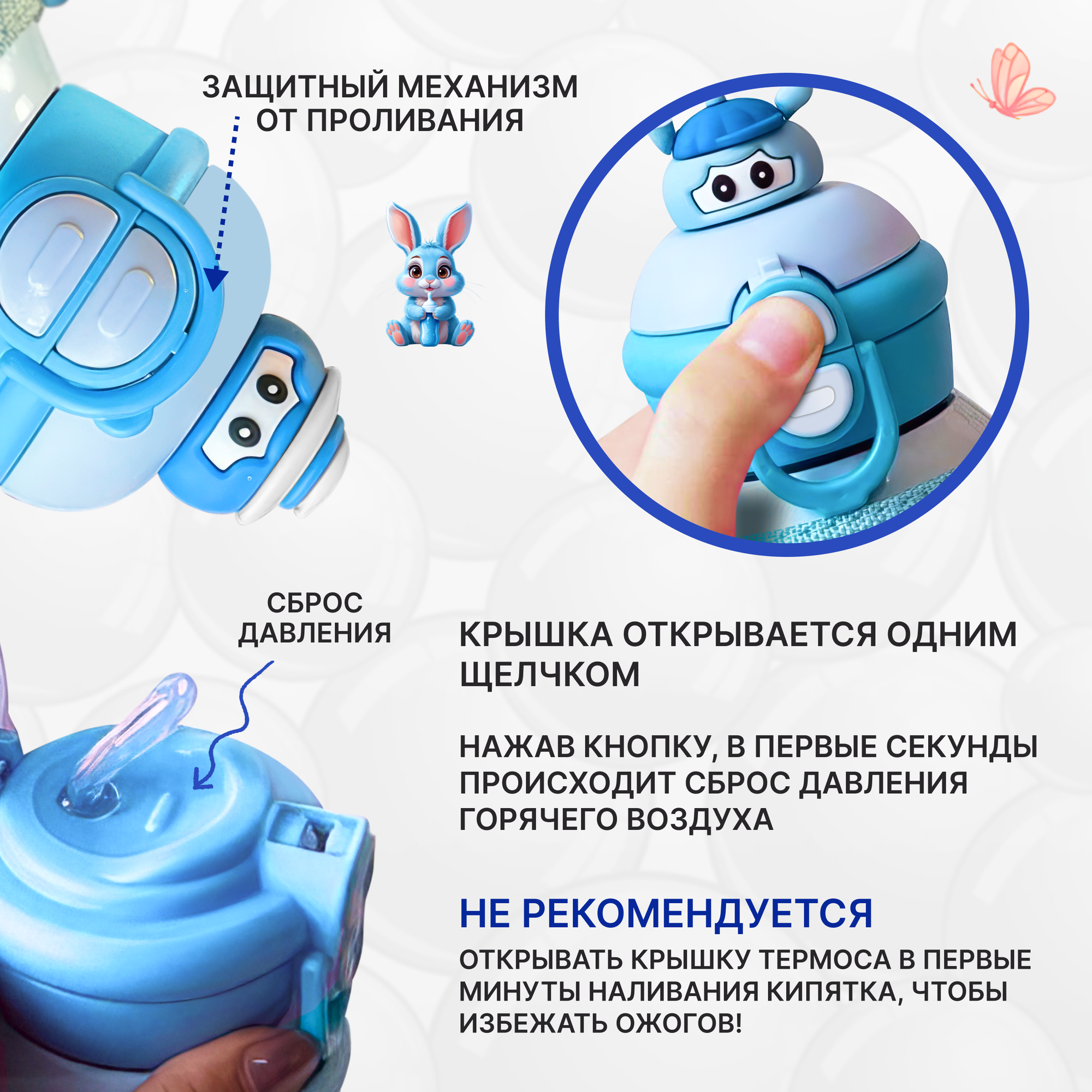 ЗАЩИТНЫЙ МЕХАНИЗМ ОТ ПРОЛИВАНИЯ

СБРОС ДАВЛЕНИЯ

КРЫШКА ОТКРЫВАЕТСЯ ОДНИМ ЩЕЛЧКОМ

НАЖАВ КНОПКУ, В ПЕРВЫЕ СЕКУНДЫ ПРОИСХОДИТ СБРОС ДАВЛЕНИЯ ГОРЯЧЕГО ВОЗДУХА

НЕ РЕКОМЕНДУЕТСЯ

ОТКРЫВАТЬ КРЫШКУ ТЕРМОСА В ПЕРВЫЕ МИНУТЫ НАЛИВАНИЯ КИПЯТКА, ЧТОБЫ ИЗБЕЖАТЬ ОЖОГОВ!