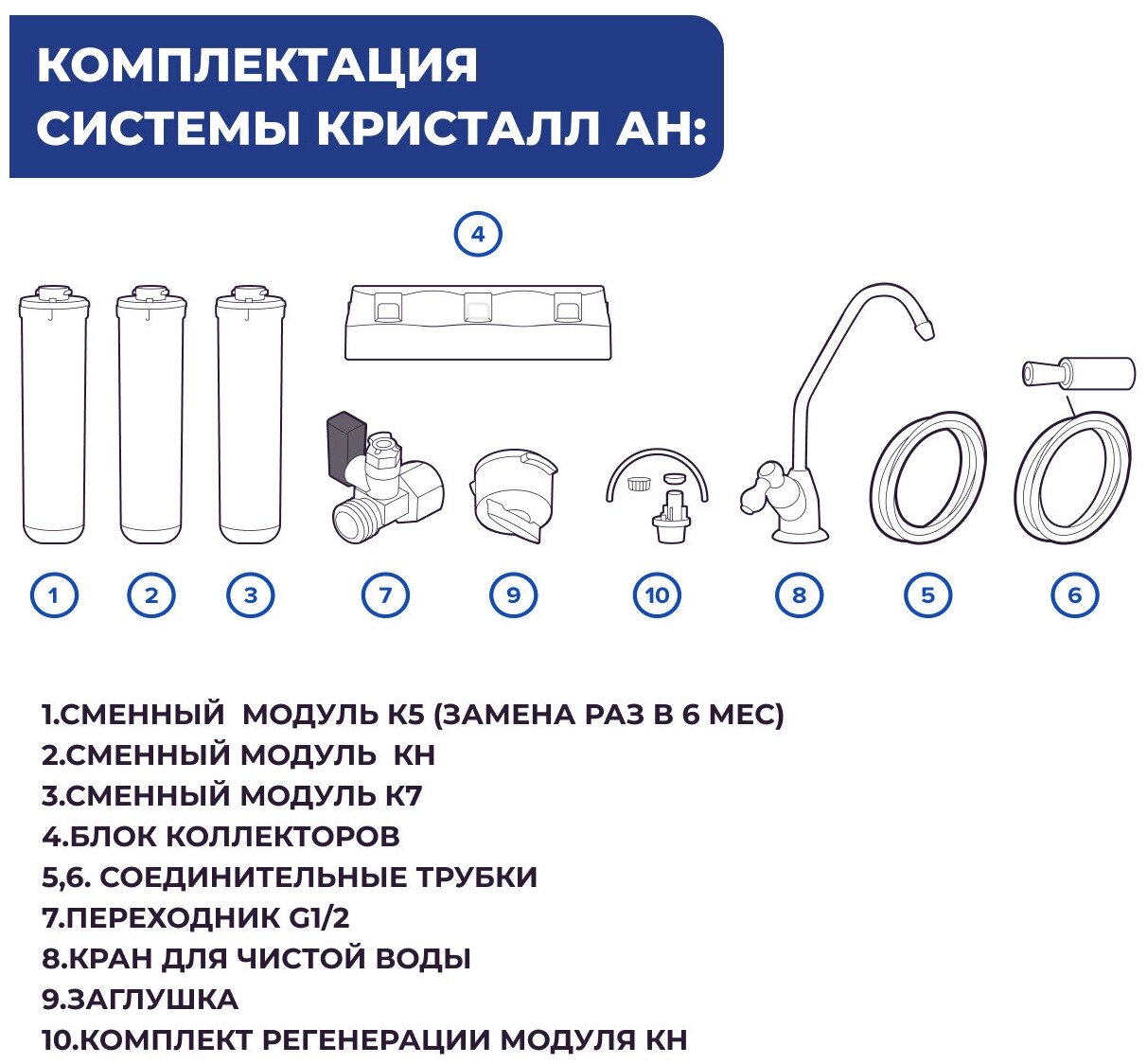 КОМПЛЕКТАЦИЯ СИСТЕМЫ КРИСТАЛЛ АН:

4

1 2 3 7 9 10 8 5 6

1.СМЕННЫЙ  МОДУЛЬ К5 (ЗАМЕНА РАЗ В 6 МЕС)
2.СМЕННЫЙ МОДУЛЬ  КН
3.СМЕННЫЙ МОДУЛЬ К7
4.БЛОК КОЛЛЕКТОРОВ
5,6. СОЕДИНИТЕЛЬНЫЕ ТРУБКИ
7.ПЕРЕХОДНИК G1/2
8.КРАН ДЛЯ ЧИСТОЙ ВОДЫ
9.ЗАГЛУШКА
10.КОМПЛЕКТ РЕГЕНЕРАЦИИ МОДУЛЯ КН