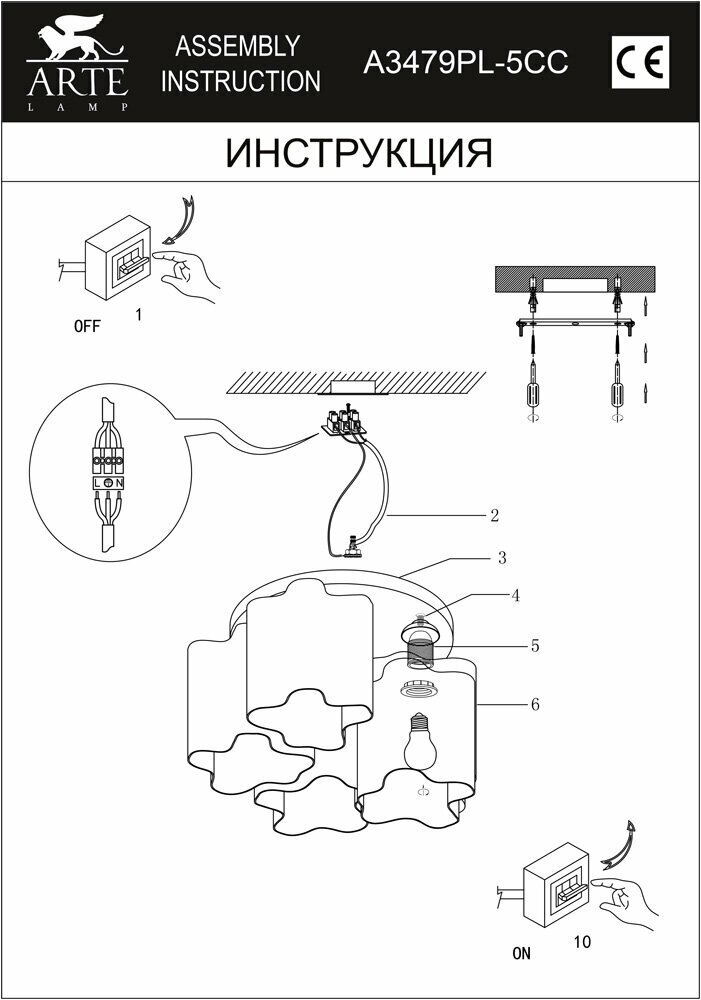 ARTE
LAMP

ASSEMBLY INSTRUCTION

A3479PL-5CC

CE

ИНСТРУКЦИЯ

OFF

1

L N

2

3

4

5

6

ON

10