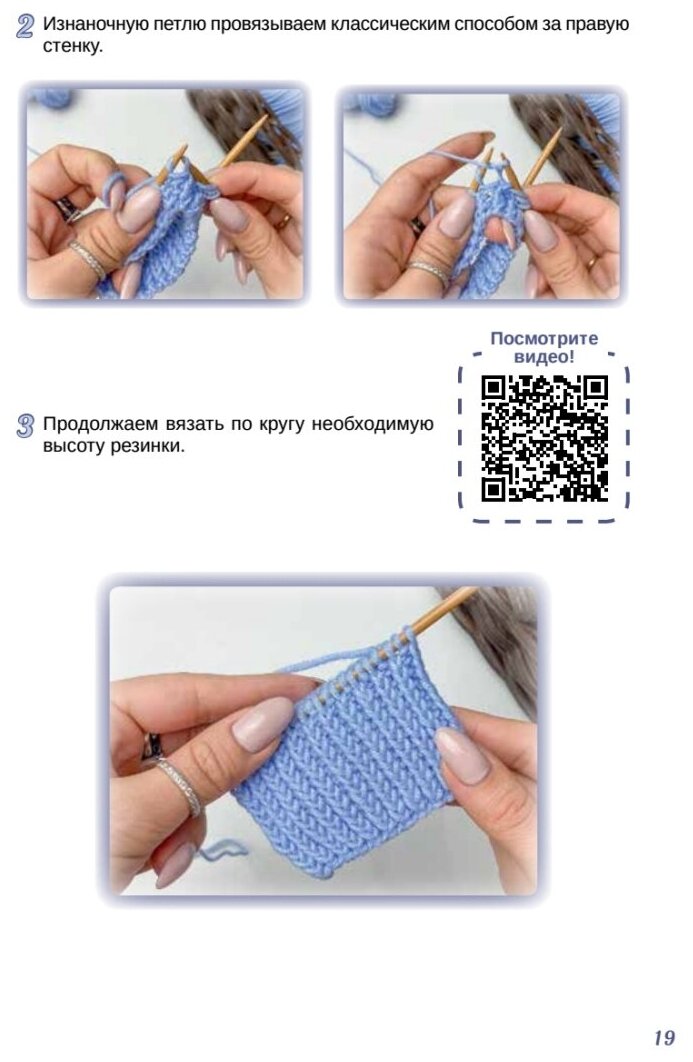 2 Изнаночную петлю провязываем классическим способом за правую стенку.

Посмотрите видео!

3 Продолжаем вязать по кругу необходимую высоту резинки.

19