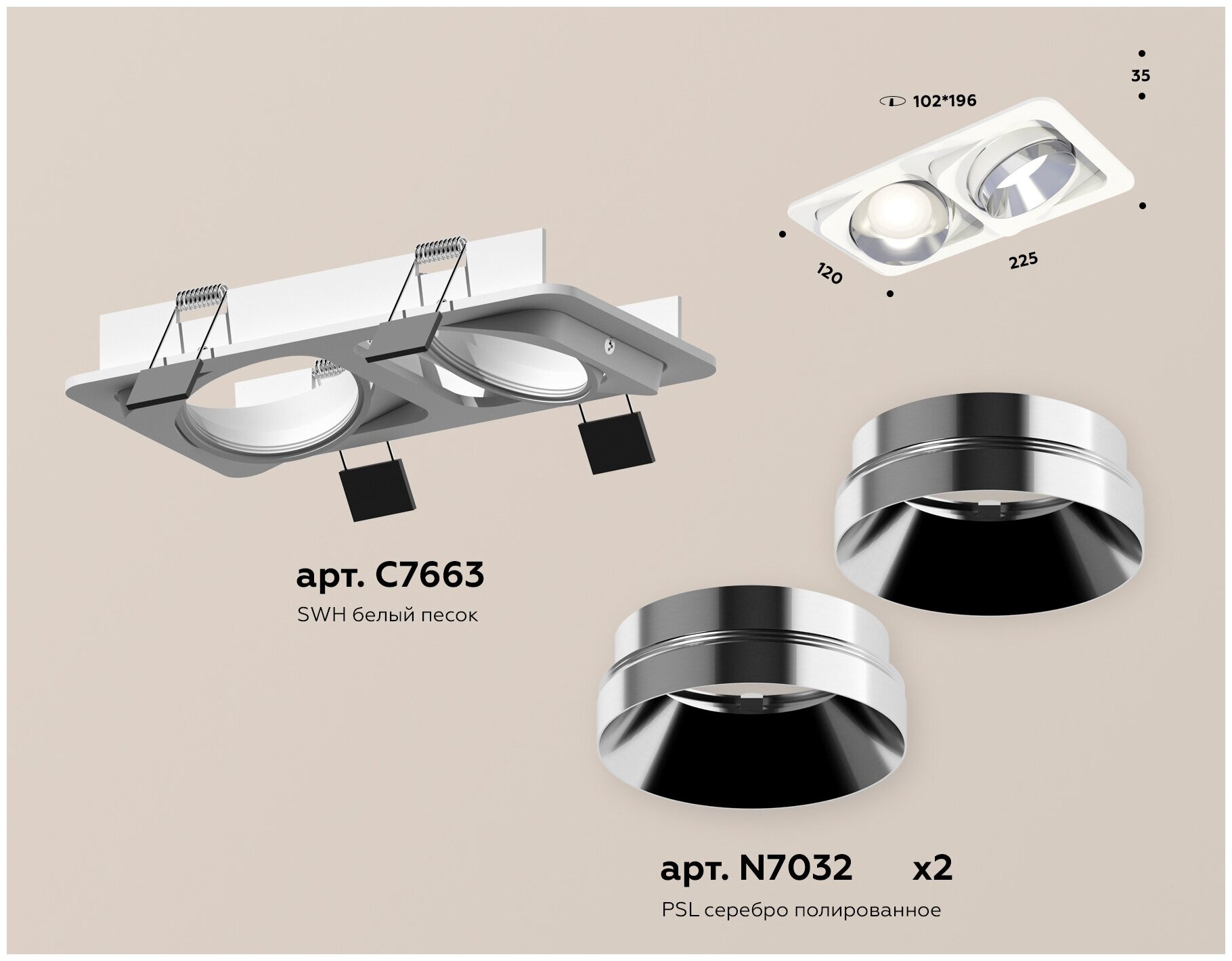 35

102*196

120

225

арт. C7663

SWH белый песок

арт. N7032 x2

PSL серебро полированное