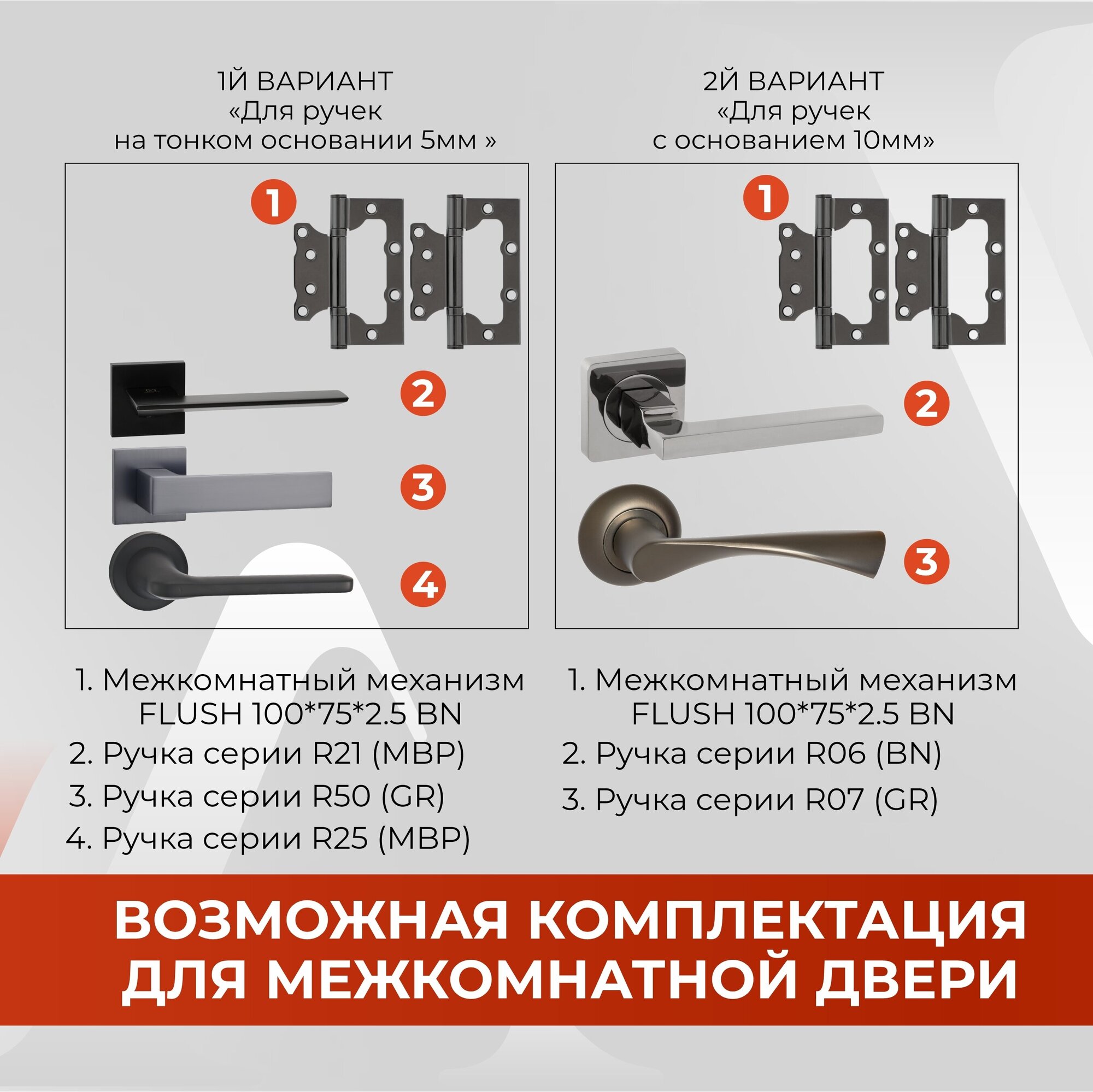 1Й ВАРИАНТ
«Для ручек
на тонком основании 5мм »

1
2
3
4

1. Межкомнатный механизм FLUSH 100*75*2.5 BN
2. Ручка серии R21 (MBP)
3. Ручка серии R50 (GR)
4. Ручка серии R25 (MBP)

2Й ВАРИАНТ
«Для ручек
с основанием 10мм»

1
2
3

1. Межкомнатный механизм FLUSH 100*75*2.5 BN
2. Ручка серии R06 (BN)
3. Ручка серии R07 (GR)

ВОЗМОЖНАЯ КОМПЛЕКТАЦИЯ
ДЛЯ МЕЖКОМНАТНОЙ ДВЕРИ