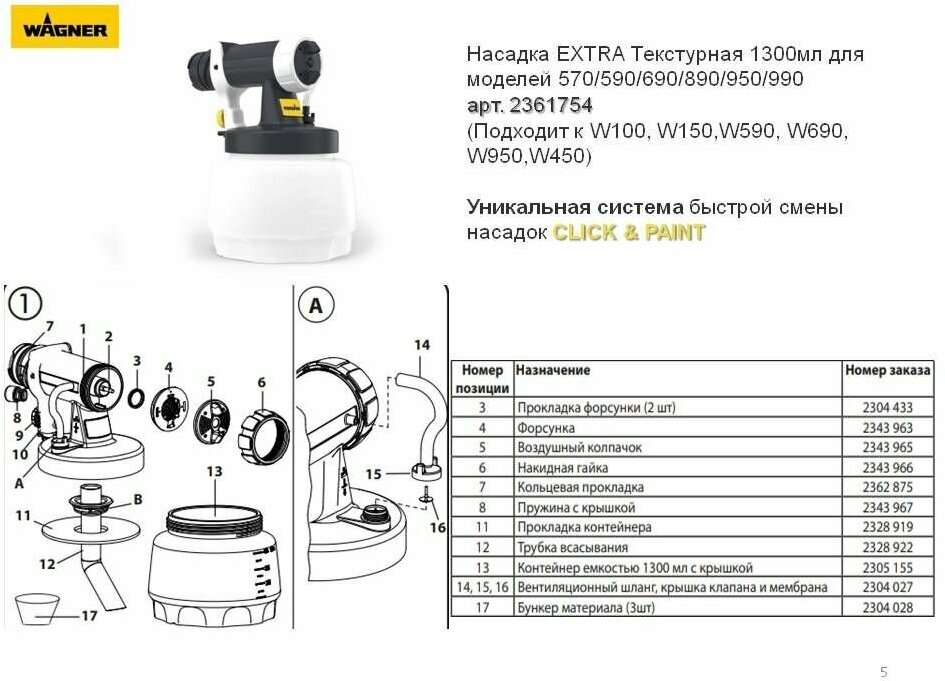 WAGNER

Насадка EXTRA Текстурная 1300мл для моделей 570/590/690/890/950/990
арт. 2361754
(Подходит к W100, W150,W590, W690, W950,W450)

Уникальная система быстрой смены насадок CLICK & PAINT

1

7 1 2 3 4 5 6
8 9 10 A
11 B 12 13 17

A

14 15 16

| Номер позиции | Назначение | Номер заказа |
|---|---|---|
| 3 | Прокладка форсунки (2 шт) | 2304 433 |
| 4 | Форсунка | 2343 963 |
| 5 | Воздушный колпачок | 2343 965 |
| 6 | Накидная гайка | 2343 966 |
| 7 | Кольцевая прокладка | 2362 875 |
| 8 | Пружина с крышкой | 2343 967 |
| 11 | Прокладка контейнера | 2328 919 |
| 12 | Трубка всасывания | 2328 922 |
| 13 | Контейнер емкостью 1300 мл с крышкой | 2305 155 |
| 14, 15, 16 | Вентиляционный шланг, крышка клапана и мембрана | 2304 027 |
| 17 | Бункер материала (3шт) | 2304 028 |

5