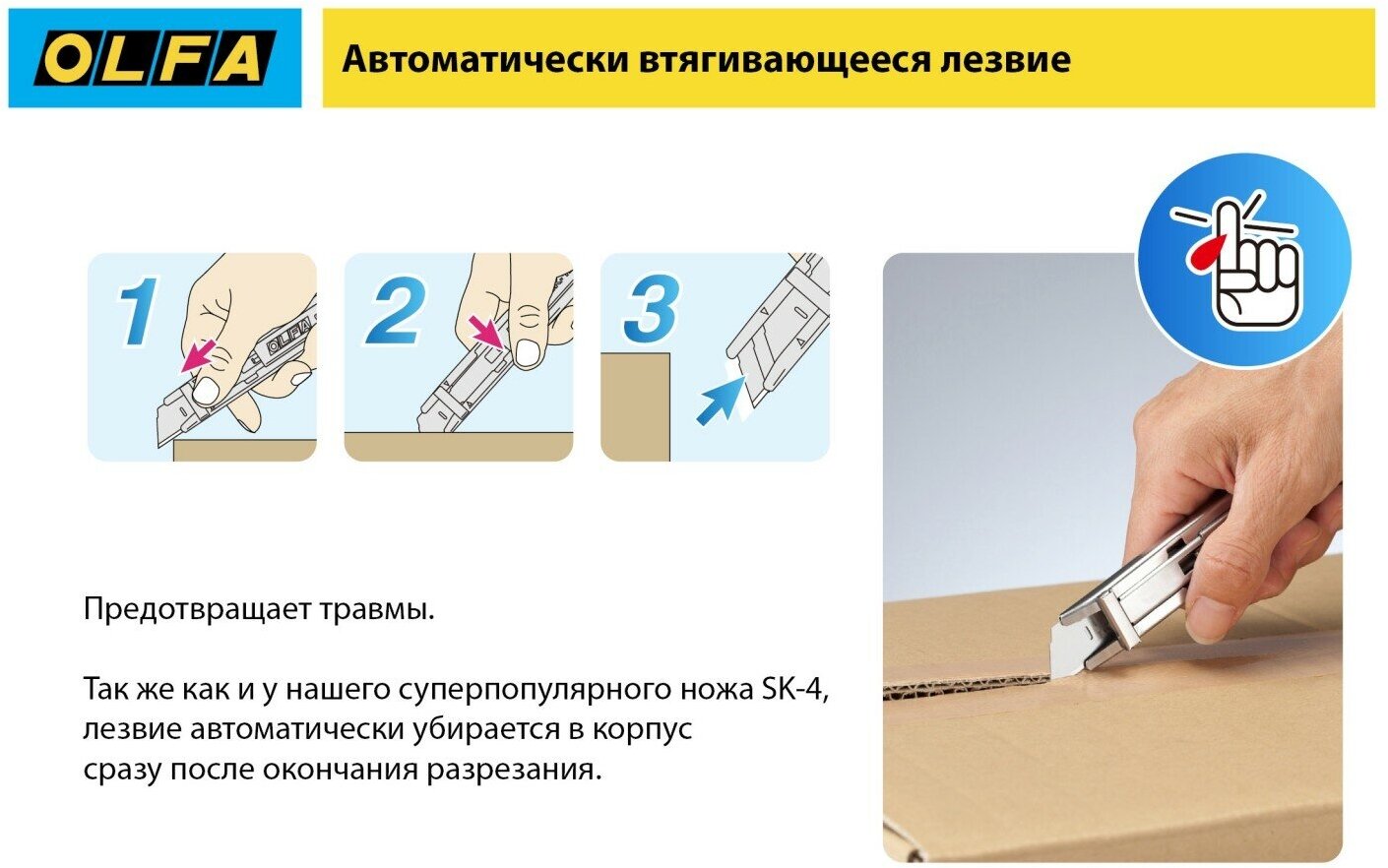 OLFA

Автоматически втягивающееся лезвие

1

OLFA

2

3

Предотвращает травмы.

Так же как и у нашего суперпопулярного ножа SK-4, лезвие автоматически убирается в корпус сразу после окончания разрезания.