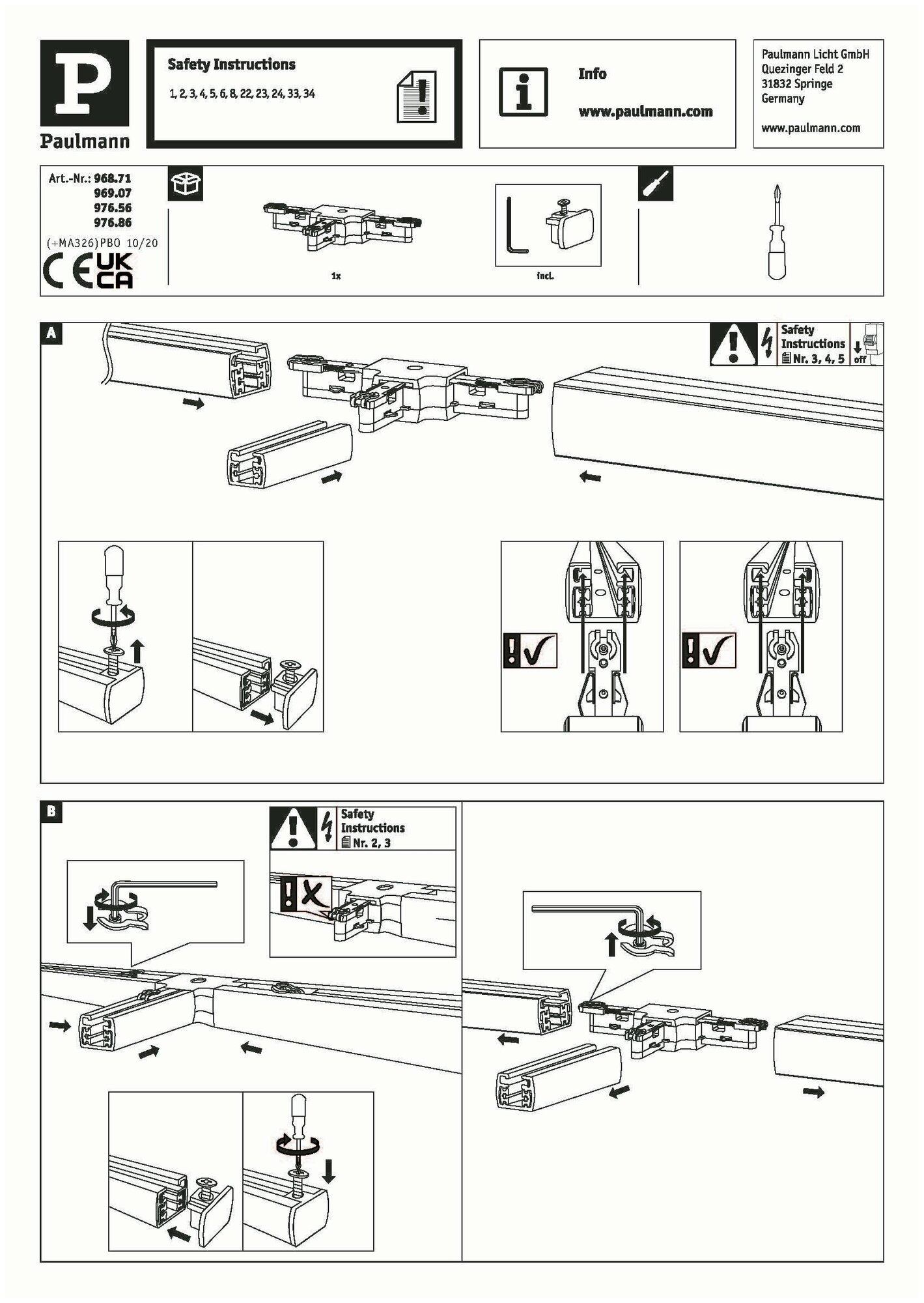 P
Paulmann

Safety Instructions
1, 2, 3, 4, 5, 6, 8, 22, 23, 24, 33, 34

Info
www.paulmann.com

Paulmann Licht GmbH
Quezinger Feld 2
31832 Springe
Germany

www.paulmann.com

Art.-Nr.: 968.71
969.07
976.56
976.86
(+MA326)PBO 10/20
CE UK CA

1x

incl.

A

Safety Instructions
Nr. 3, 4, 5
off

B

Safety Instructions
Nr. 2, 3