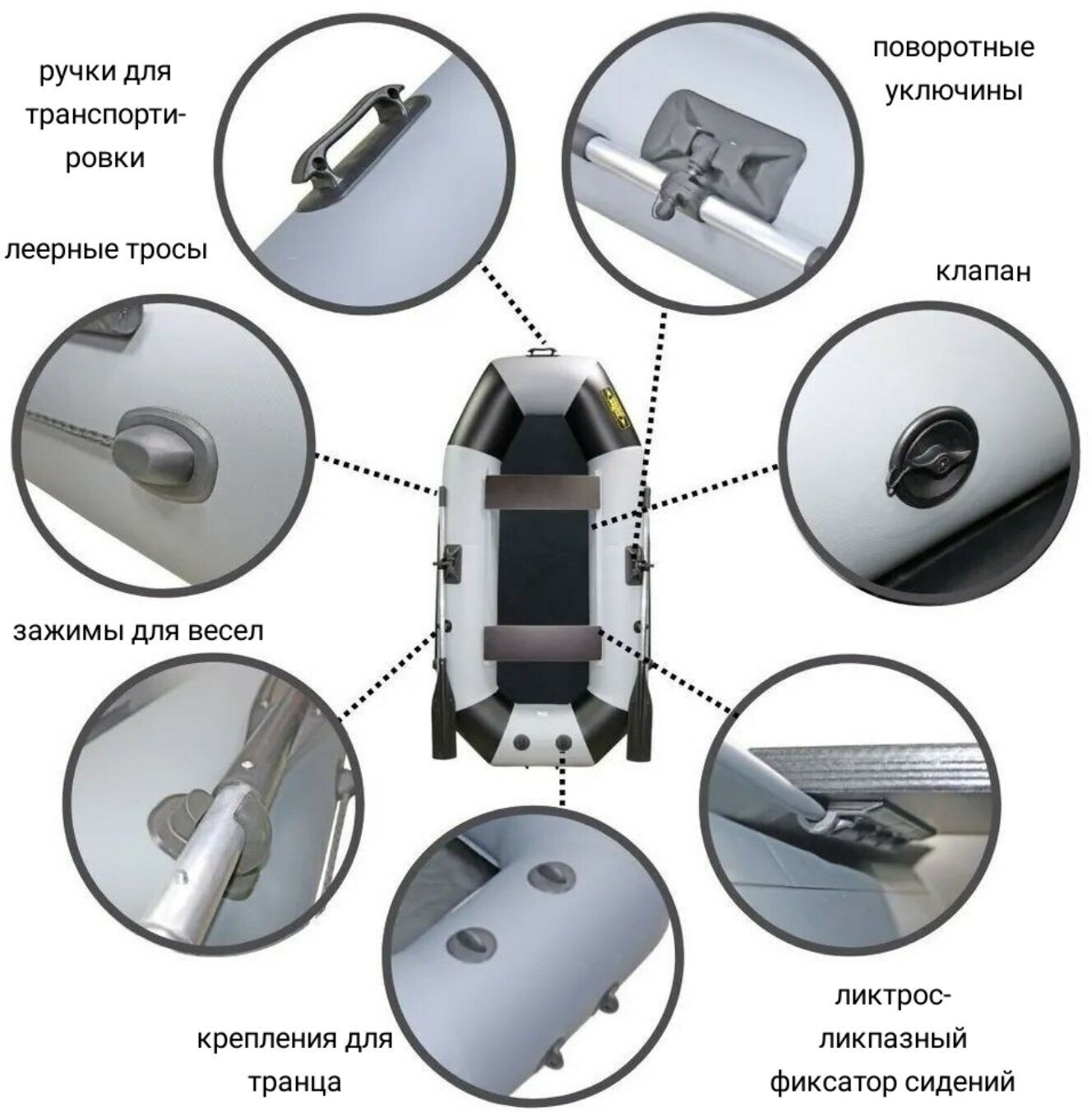 ручки для транспортировки

поворотные уключины

леерные тросы

клапан

зажимы для весел

крепления для транца

ликтрос-ликпазный фиксатор сидений