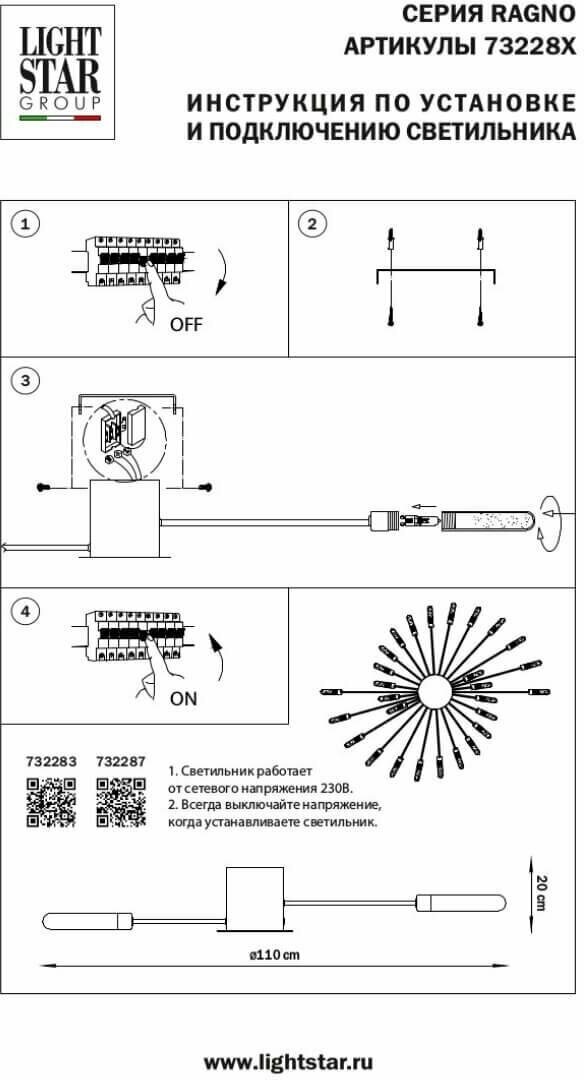 LIGHT STAR GROUP

СЕРИЯ RAGNO
АРТИКУЛЫ 73228X

ИНСТРУКЦИЯ ПО УСТАНОВКЕ
И ПОДКЛЮЧЕНИЮ СВЕТИЛЬНИКА

1

OFF

2

3

4

ON

732283

732287

1. Светильник работает от сетевого напряжения 230В.
2. Всегда выключайте напряжение, когда устанавливаете светильник.

20 cm

ø110 cm

www.lightstar.ru