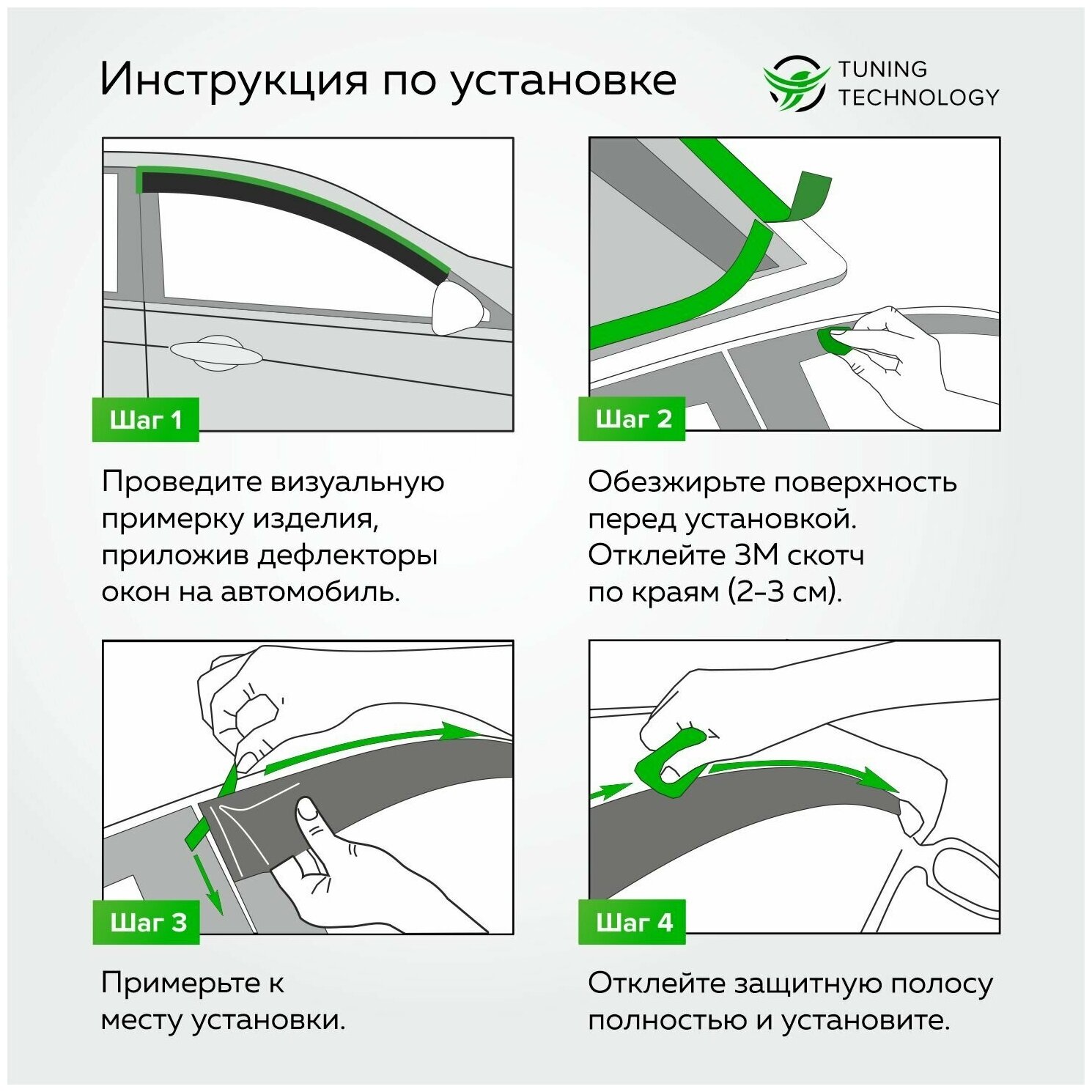 Инструкция по установке

TUNING TECHNOLOGY

Шаг 1

Проведите визуальную примерку изделия, приложив дефлекторы окон на автомобиль.

Шаг 2

Обезжирьте поверхность перед установкой. Отклейте 3М скотч по краям (2-3 см).

Шаг 3

Примерьте к месту установки.

Шаг 4

Отклейте защитную полосу полностью и установите.