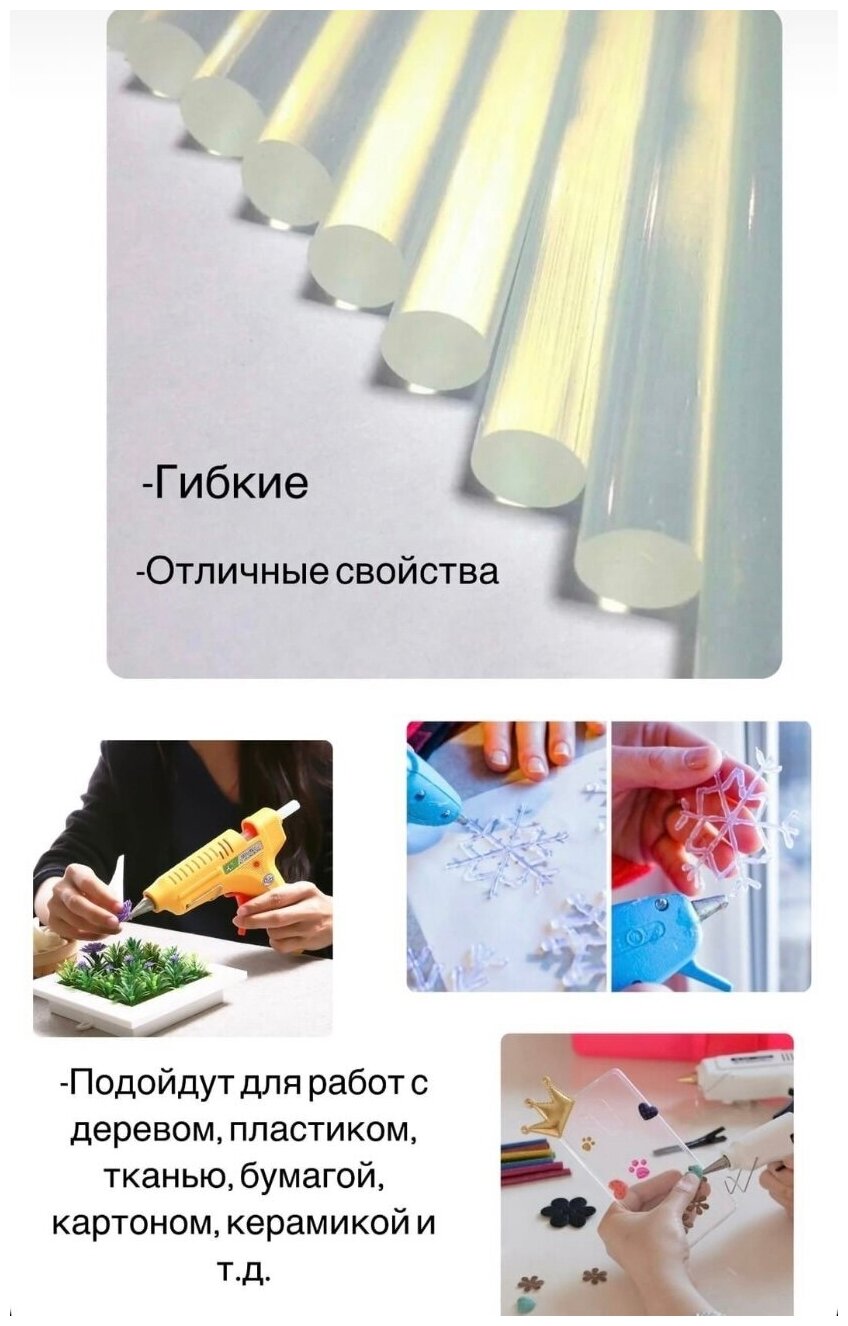 -Гибкие

-Отличные свойства

-Подойдут для работ с деревом, пластиком, тканью, бумагой, картоном, керамикой и т.д.