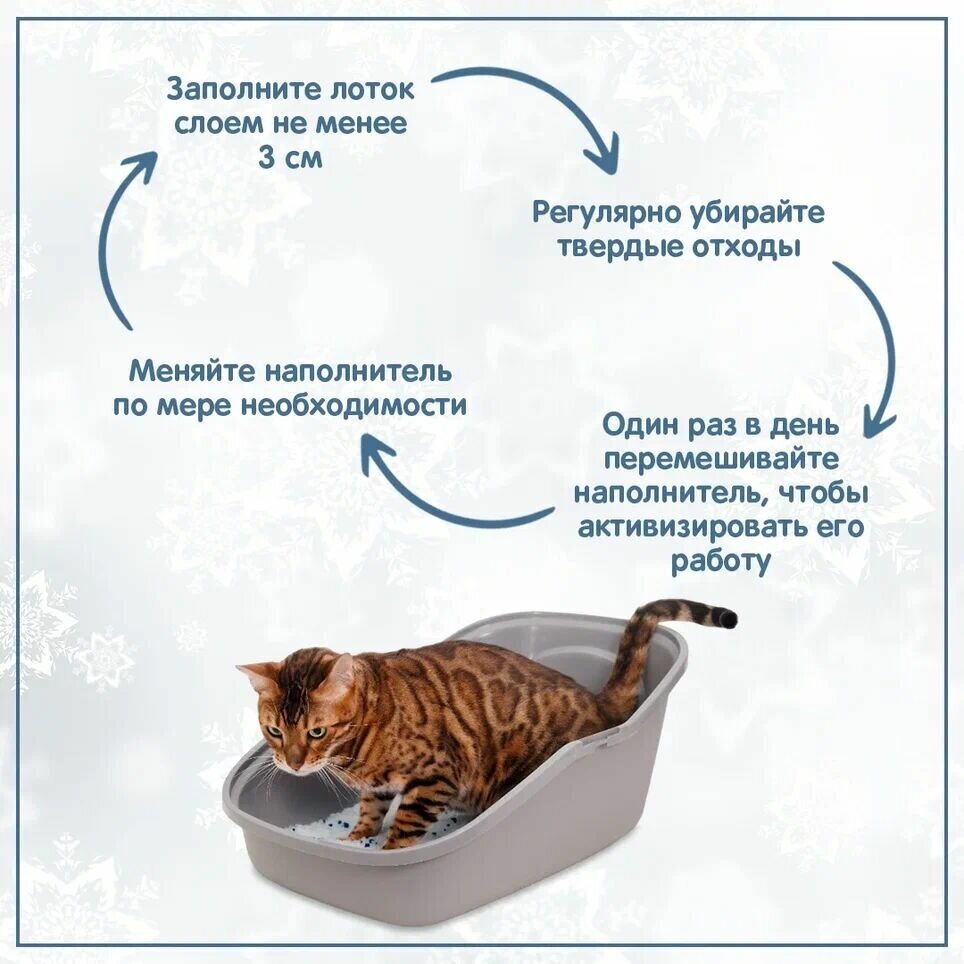 Заполните лоток слоем не менее 3 см

Регулярно убирайте твердые отходы

Один раз в день перемешивайте наполнитель, чтобы активизировать его работу

Меняйте наполнитель по мере необходимости