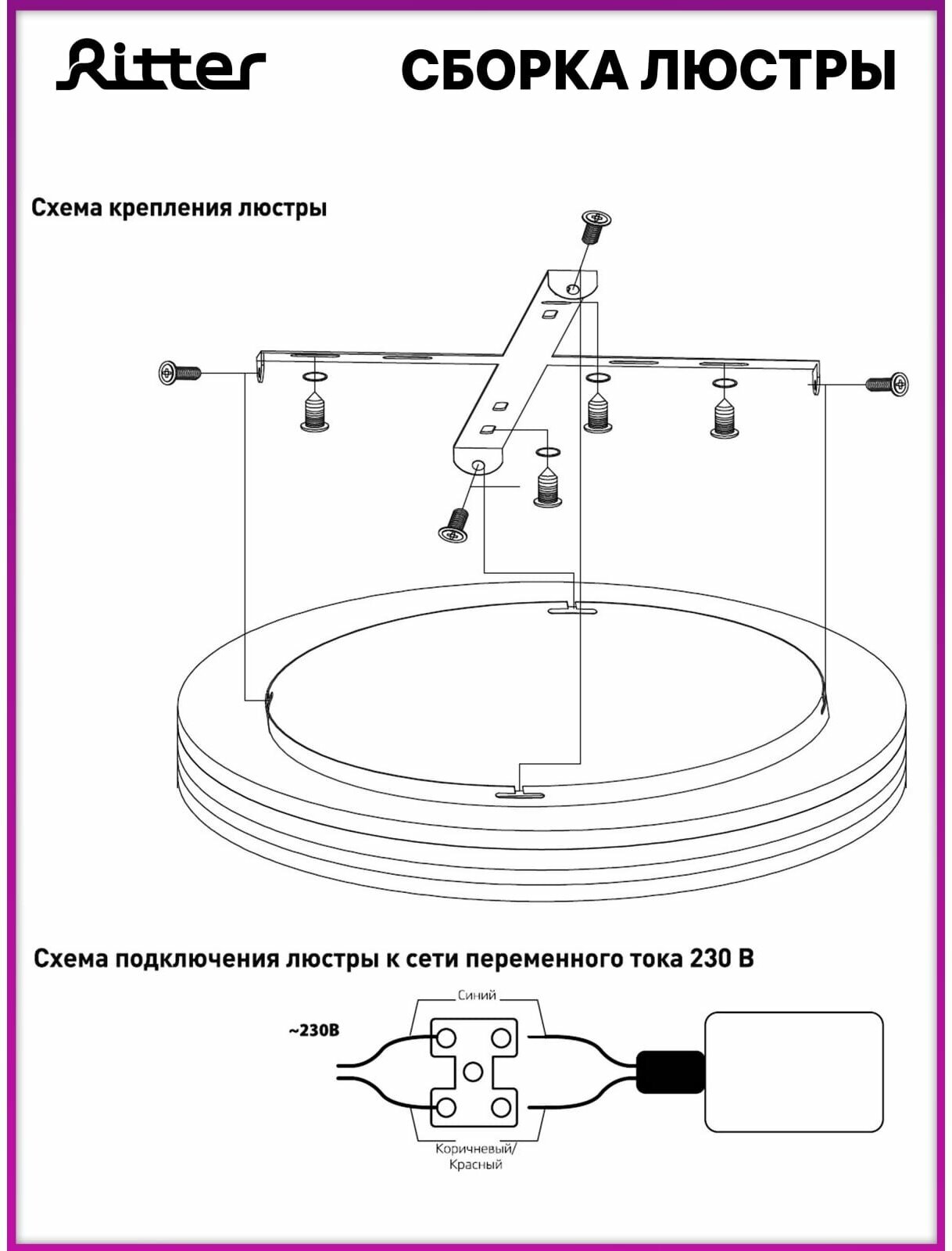 Ritter

СБОРКА ЛЮСТРЫ

Схема крепления люстры

Схема подключения люстры к сети переменного тока 230 В

Синий

~230В

Коричневый/ Красный