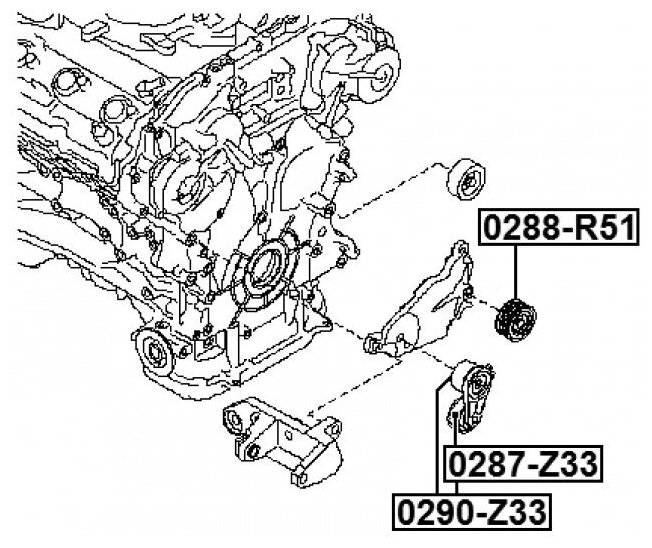 0288-R51

0287-Z33

0290-Z33