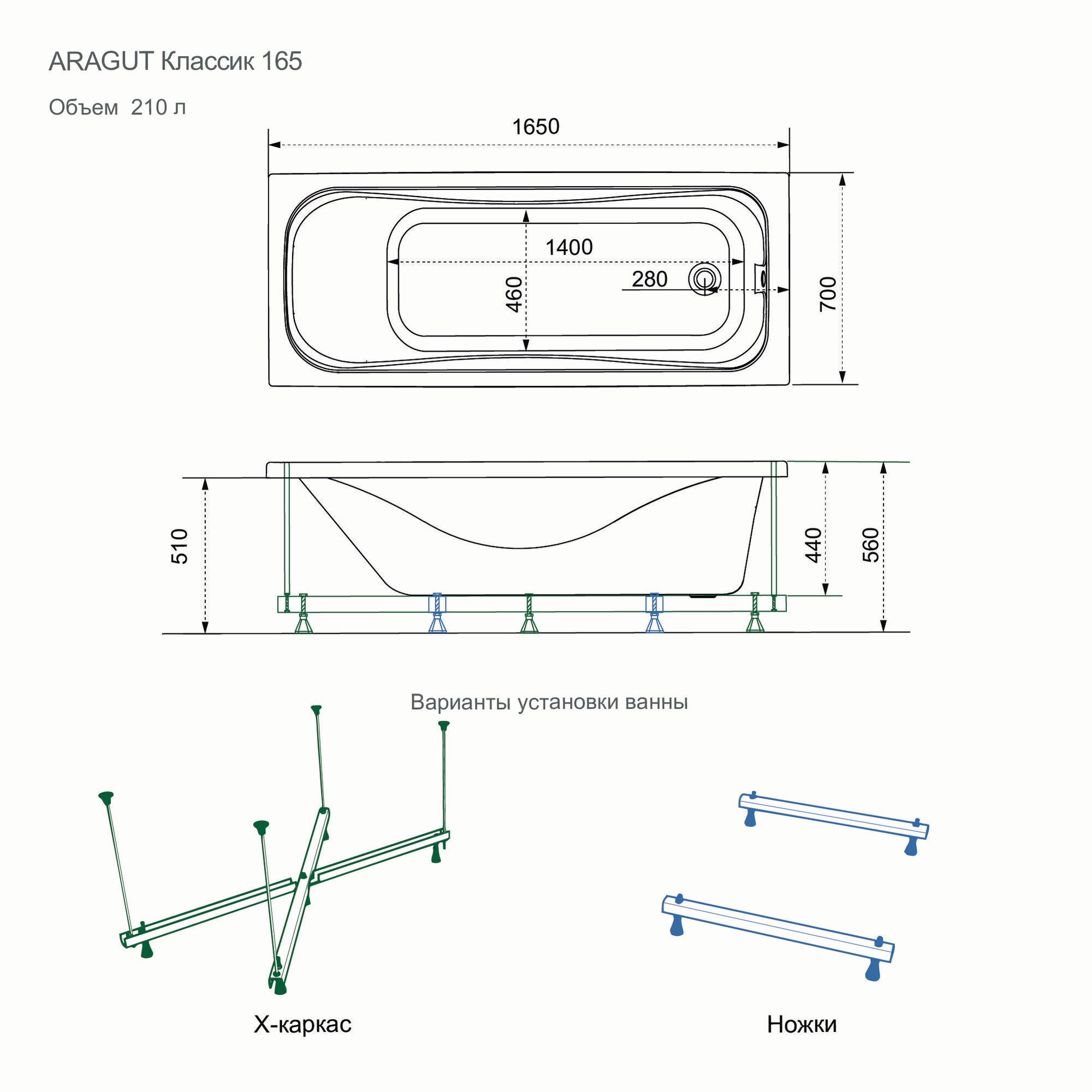 ARAGUT Классик 165

Объем 210 л

1650

1400

280

460

700

510

440

560

Варианты установки ванны

Х-каркас

Ножки