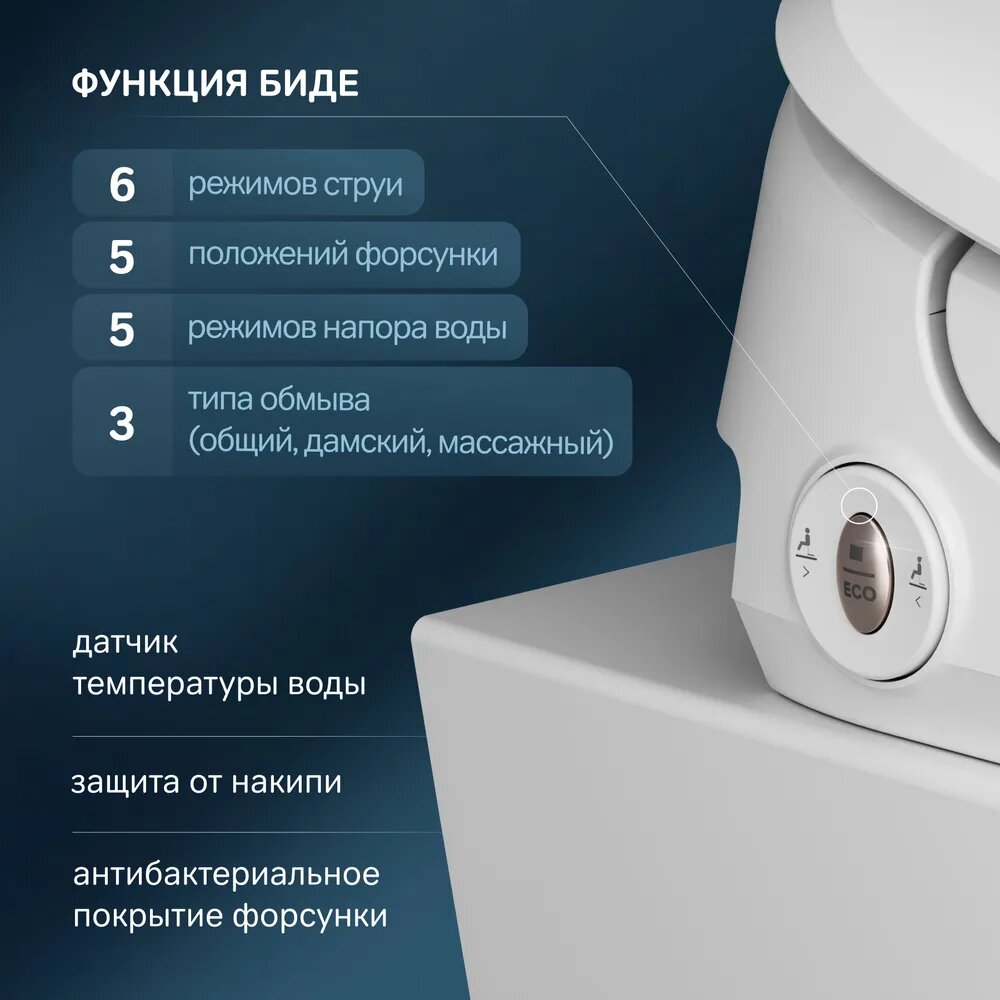 ФУНКЦИЯ БИДЕ

6 режимов струи

5 положений форсунки

5 режимов напора воды

3 типа обмыва (общий, дамский, массажный)

ECO

датчик температуры воды

защита от накипи

антибактериальное покрытие форсунки