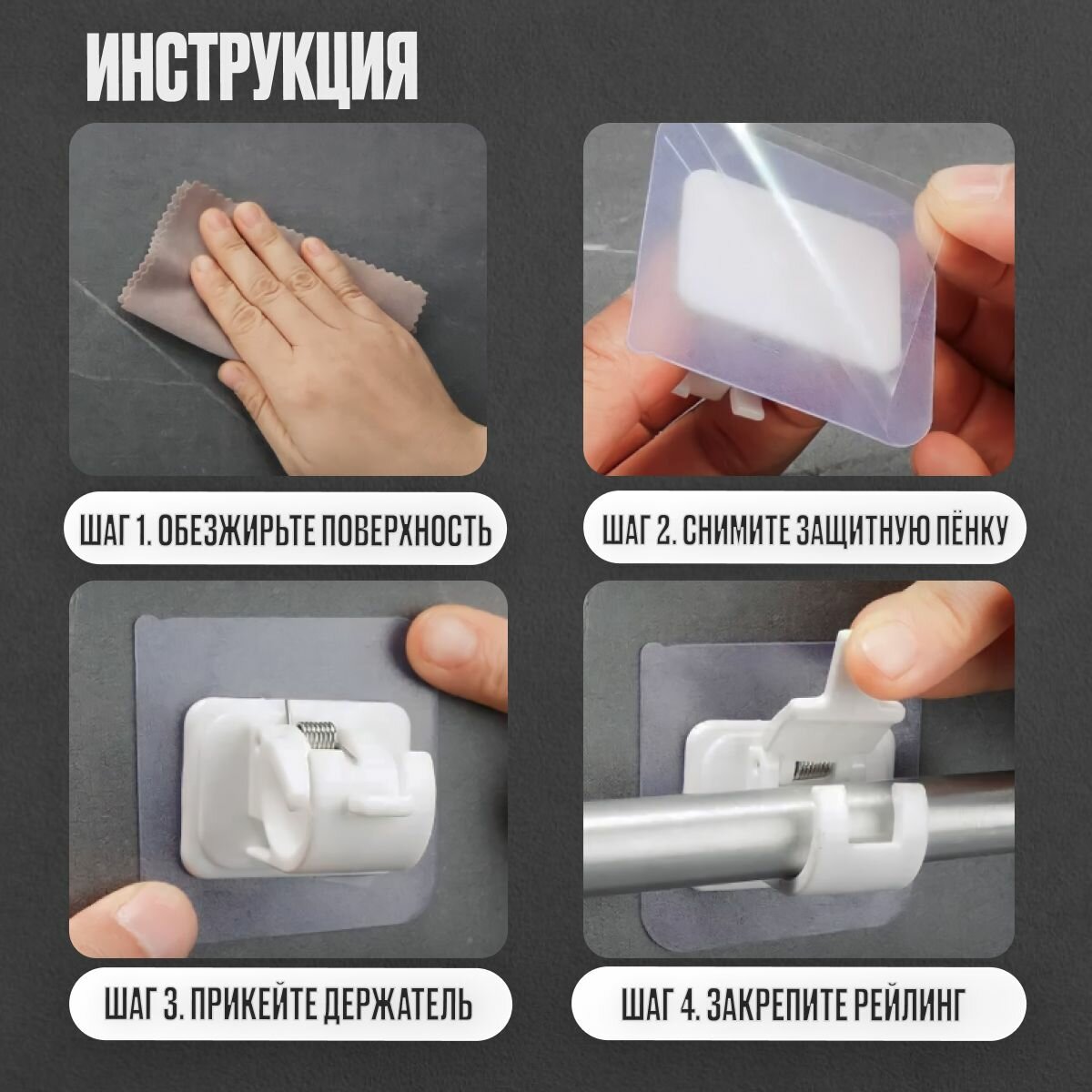 ИНСТРУКЦИЯ

ШАГ 1. ОБЕЗЖИРЬТЕ ПОВЕРХНОСТЬ

ШАГ 2. СНИМИТЕ ЗАЩИТНУЮ ПЁНКУ

ШАГ 3. ПРИКЕЙТЕ ДЕРЖАТЕЛЬ

ШАГ 4. ЗАКРЕПИТЕ РЕЙЛИНГ