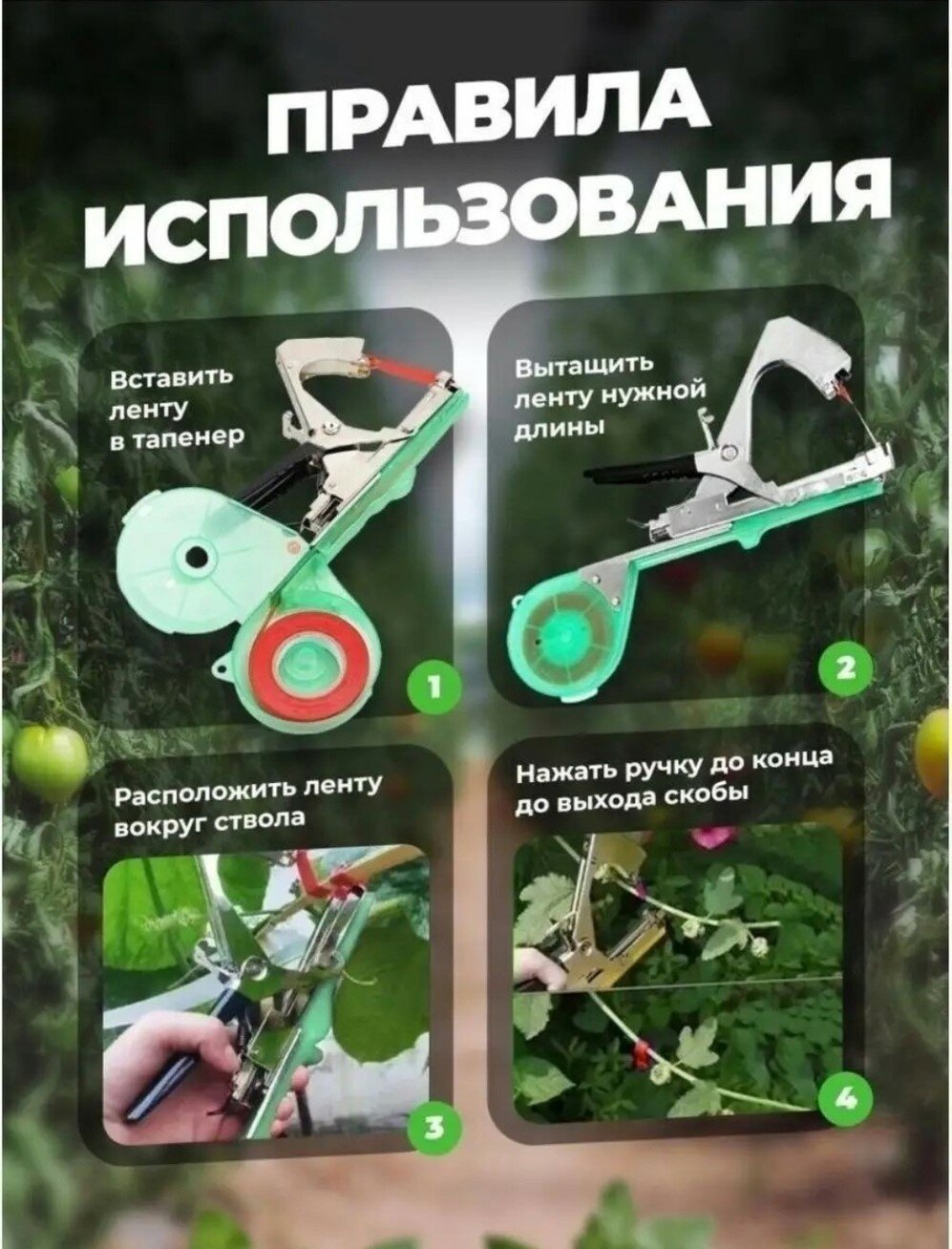 ПРАВИЛА ИСПОЛЬЗОВАНИЯ

Вставить ленту в тапенер

1

Вытащить ленту нужной длины

2

Расположить ленту вокруг ствола

3

Нажать ручку до конца до выхода скобы

4