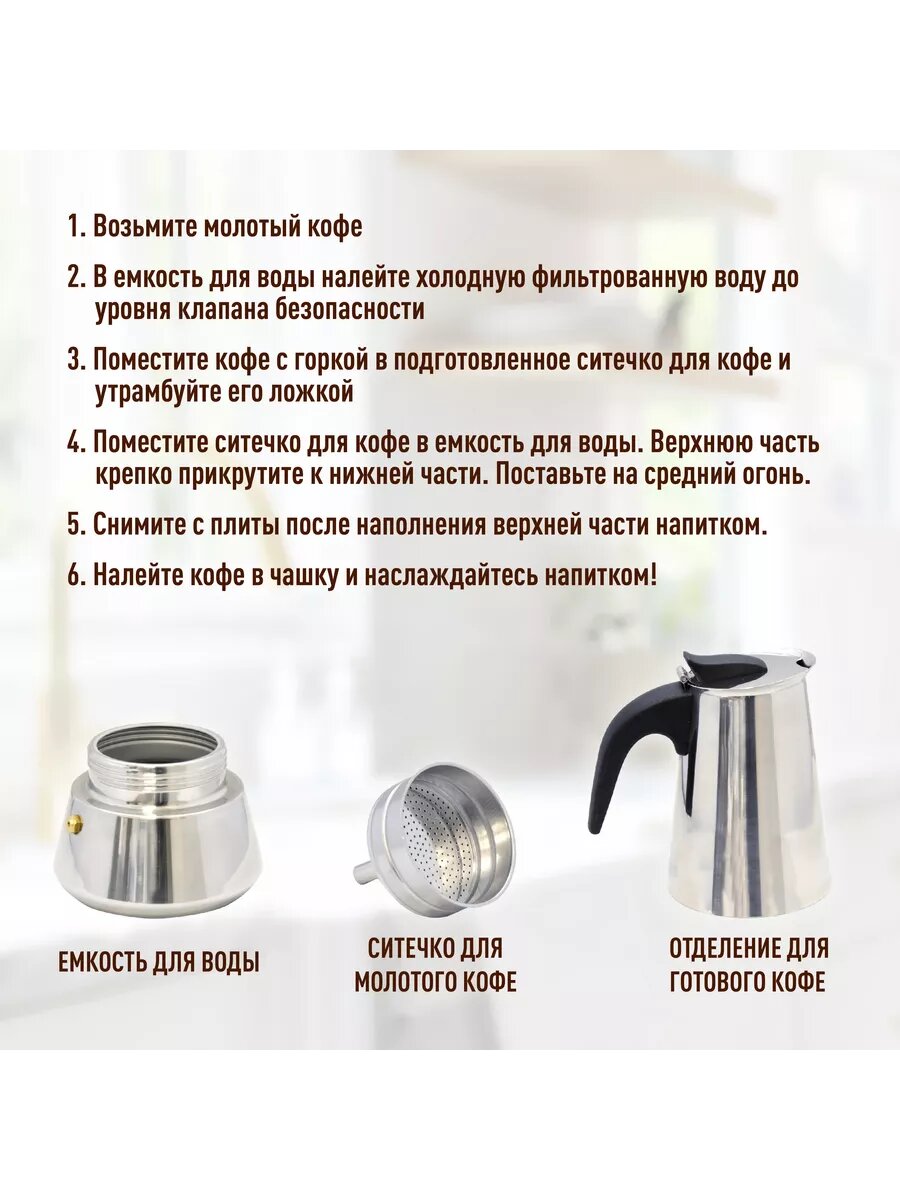 1. Возьмите молотый кофе

2. В емкость для воды налейте холодную фильтрованную воду до уровня клапана безопасности

3. Поместите кофе с горкой в подготовленное ситечко для кофе и утрамбуйте его ложкой

4. Поместите ситечко для кофе в емкость для воды. Верхнюю часть крепко прикрутите к нижней части. Поставьте на средний огонь.

5. Снимите с плиты после наполнения верхней части напитком.

6. Налейте кофе в чашку и наслаждайтесь напитком!

ЕМКОСТЬ ДЛЯ ВОДЫ

СИТЕЧКО ДЛЯ МОЛОТОГО КОФЕ

ОТДЕЛЕНИЕ ДЛЯ ГОТОВОГО КОФЕ