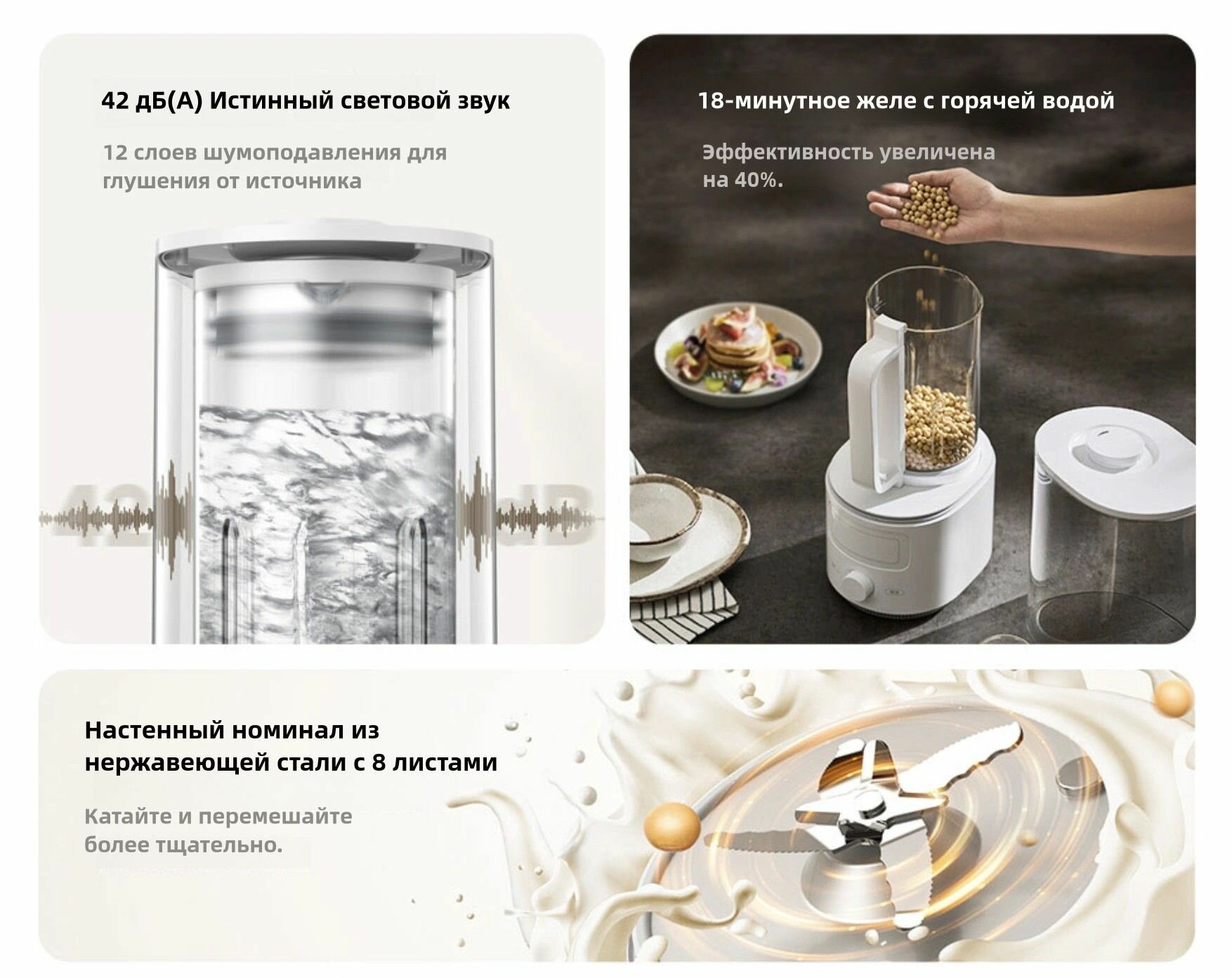 42 дБ(А) Истинный световой звук

12 слоев шумоподавления для глушения от источника

42 dB

18-минутное желе с горячей водой

Эффективность увеличена на 40%.

Настенный номинал из нержавеющей стали с 8 листами

Катайте и перемешайте более тщательно.