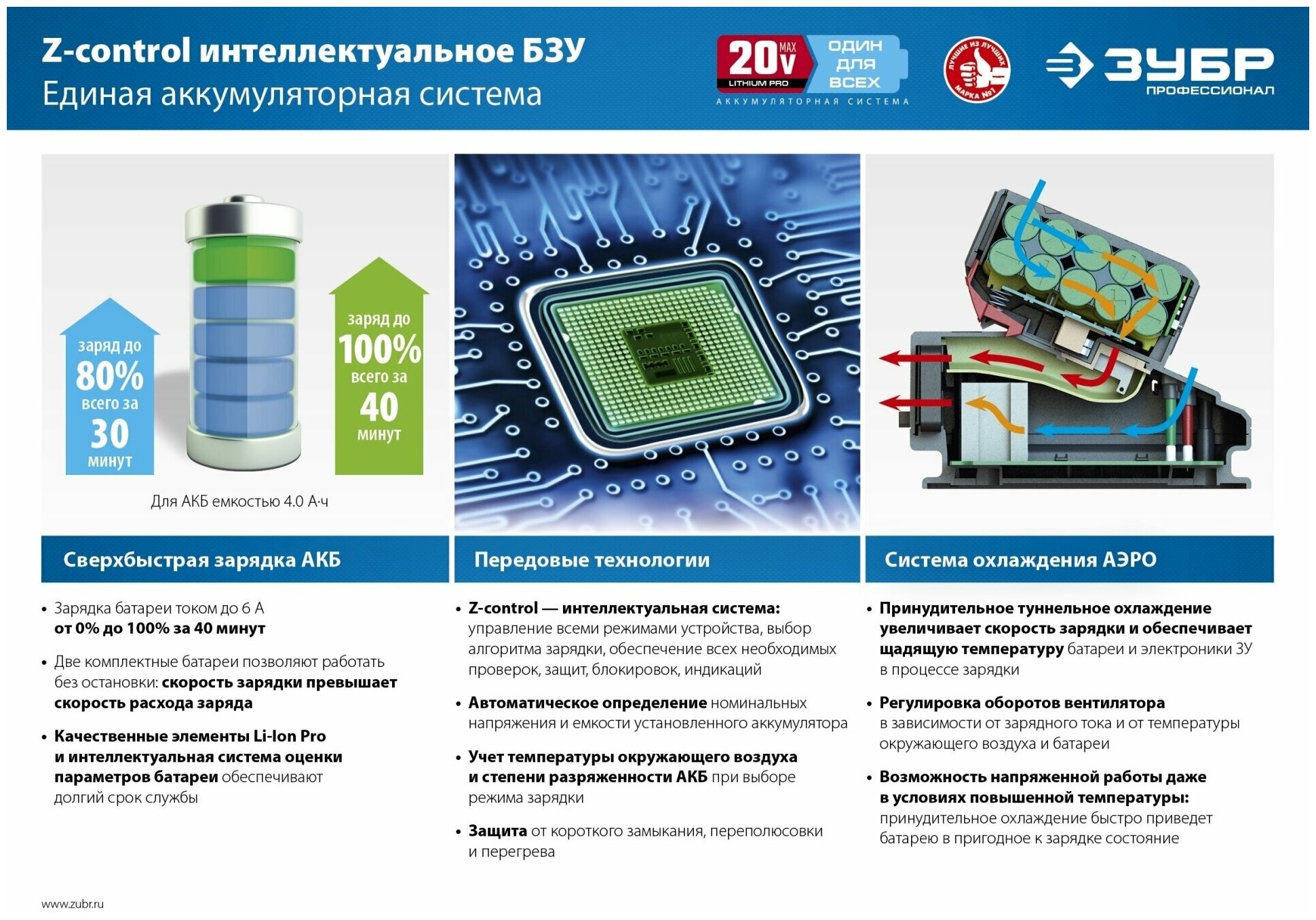 Z-control интеллектуальное БЗУ
Единая аккумуляторная система

20V MAX
LITHIUM PRO
ОДИН ДЛЯ ВСЕХ
АККУМУЛЯТОРНАЯ СИСТЕМА

ЛУЧШИЕ ИЗ ЛУЧШИХ
МАРКА №1

ЗУБР
ПРОФЕССИОНАЛ

заряд до
80%
всего за
30
минут

заряд до
100%
всего за
40
минут

Для АКБ емкостью 4.0 А·ч

Сверхбыстрая зарядка АКБ

• Зарядка батареи током до 6 А
от 0% до 100% за 40 минут

• Две комплектные батареи позволяют работать без остановки: скорость зарядки превышает скорость расхода заряда

• Качественные элементы Li-Ion Pro и интеллектуальная система оценки параметров батареи обеспечивают долгий срок службы

Передовые технологии

• Z-control — интеллектуальная система: управление всеми режимами устройства, выбор алгоритма зарядки, обеспечение всех необходимых проверок, защит, блокировок, индикаций

• Автоматическое определение номинальных напряжения и емкости установленного аккумулятора

• Учет температуры окружающего воздуха и степени разряженности АКБ при выборе режима зарядки

• Защита от короткого замыкания, переполюсовки и перегрева

Система охлаждения АЭРО

• Принудительное туннельное охлаждение увеличивает скорость зарядки и обеспечивает щадящую температуру батареи и электроники ЗУ в процессе зарядки

• Регулировка оборотов вентилятора в зависимости от зарядного тока и от температуры окружающего воздуха и батареи

• Возможность напряженной работы даже в условиях повышенной температуры: принудительное охлаждение быстро приведет батарею в пригодное к зарядке состояние

www.zubr.ru