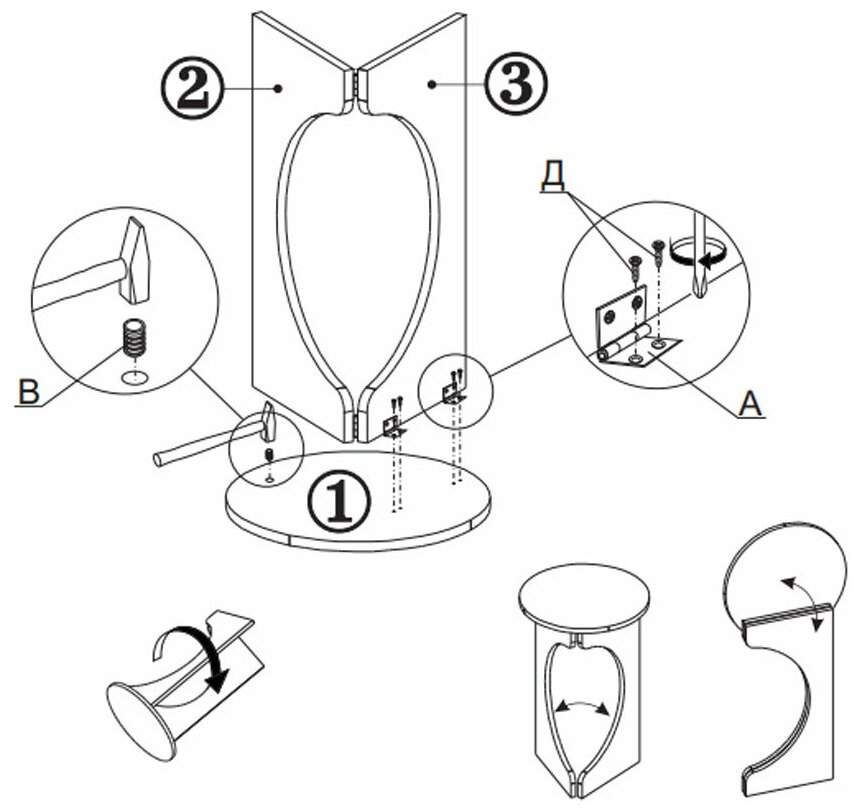 ②
③
Д
В
А
①