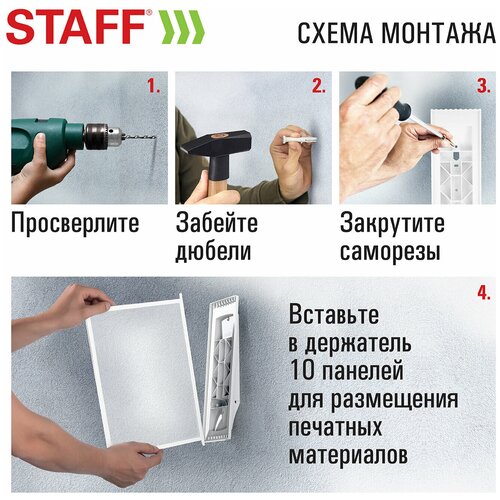 STAFF®

СХЕМА МОНТАЖА

1.

Просверлите

2.

Забейте дюбели

3.

Закрутите саморезы

4.

Вставьте в держатель 10 панелей для размещения печатных материалов