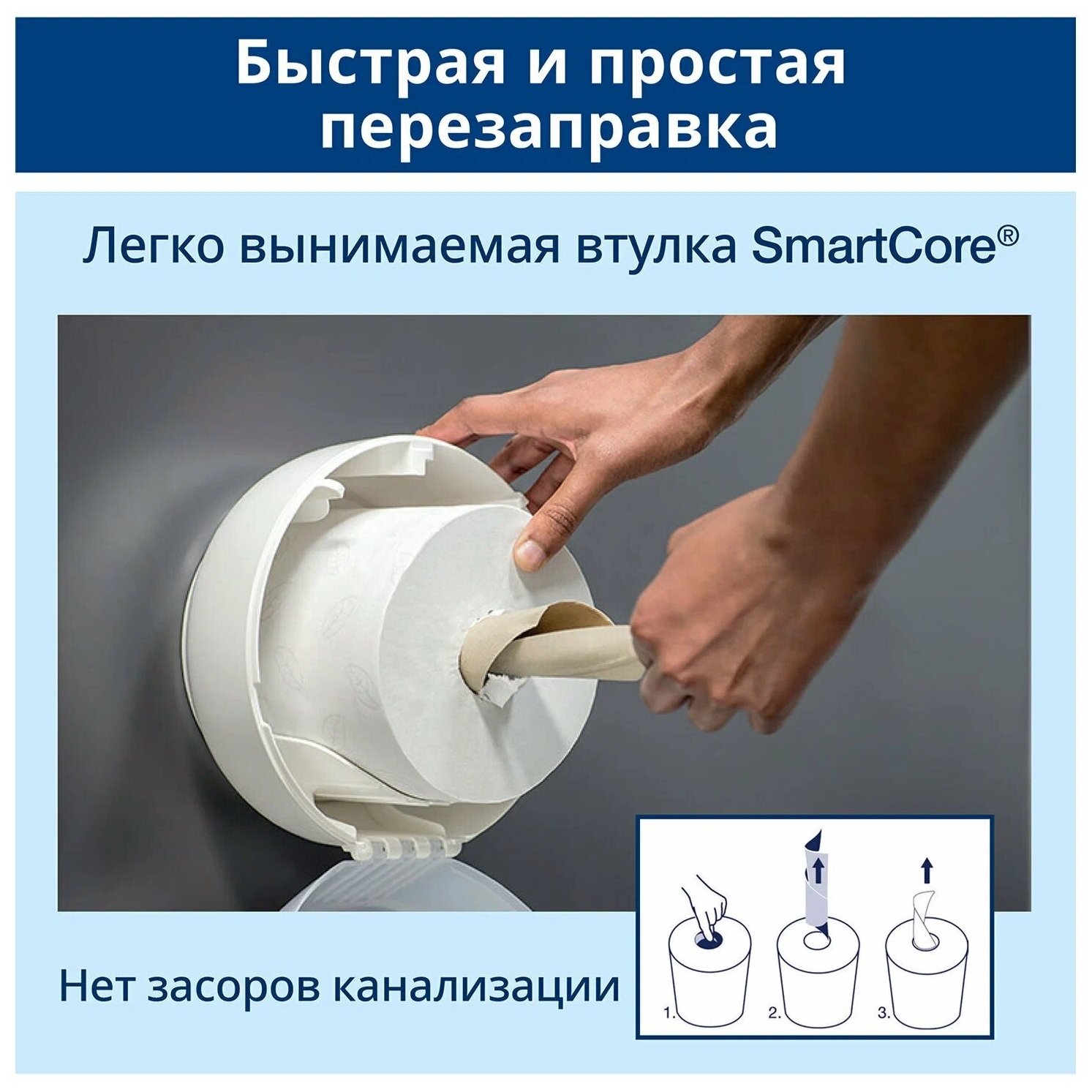 Быстрая и простая перезаправка

Легко вынимаемая втулка SmartCore®

Нет засоров канализации

1.

2.

3.