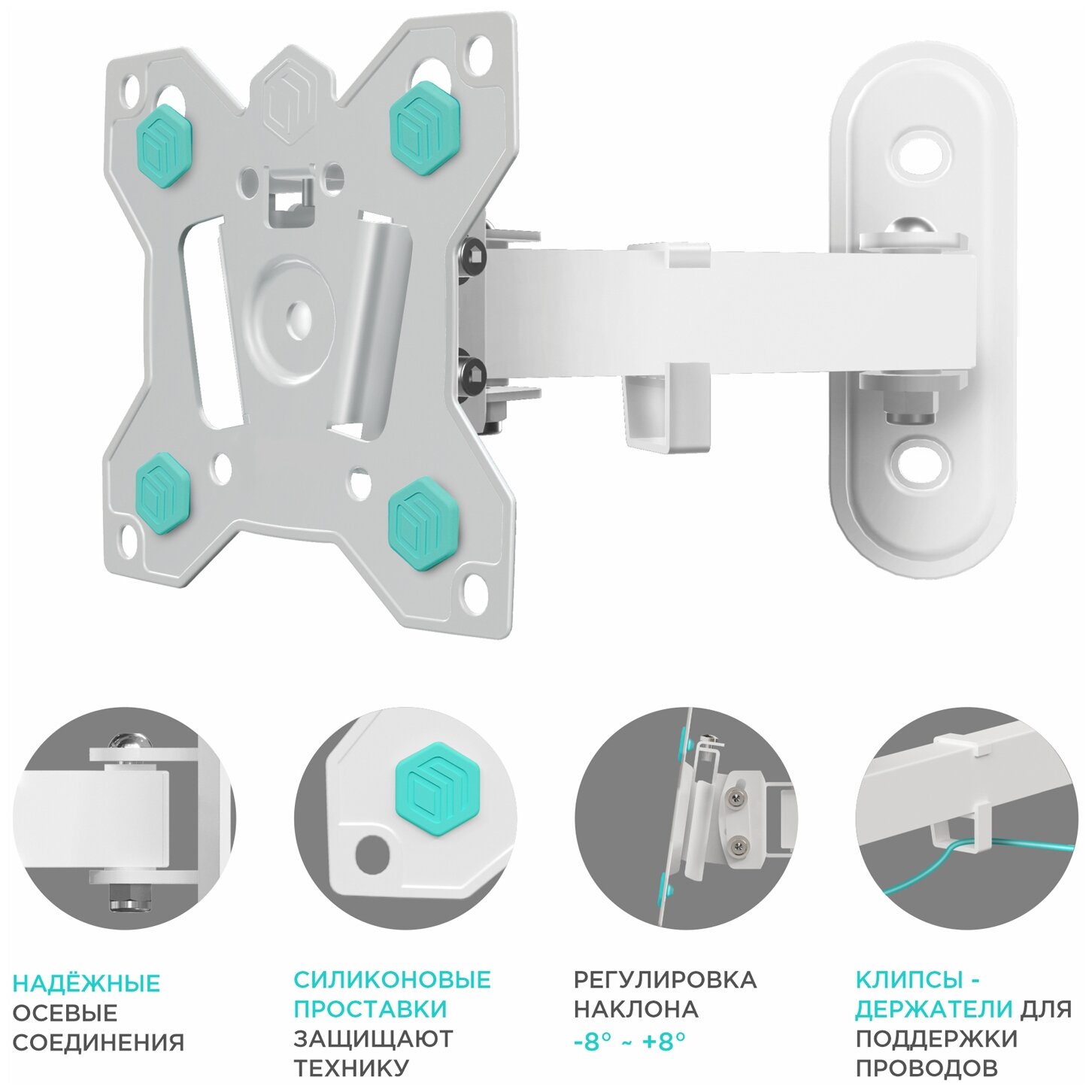 НАДЁЖНЫЕ ОСЕВЫЕ СОЕДИНЕНИЯ

СИЛИКОНОВЫЕ ПРОСТАВКИ ЗАЩИЩАЮТ ТЕХНИКУ

РЕГУЛИРОВКА НАКЛОНА -8° ~ +8°

КЛИПСЫ - ДЕРЖАТЕЛИ ДЛЯ ПОДДЕРЖКИ ПРОВОДОВ