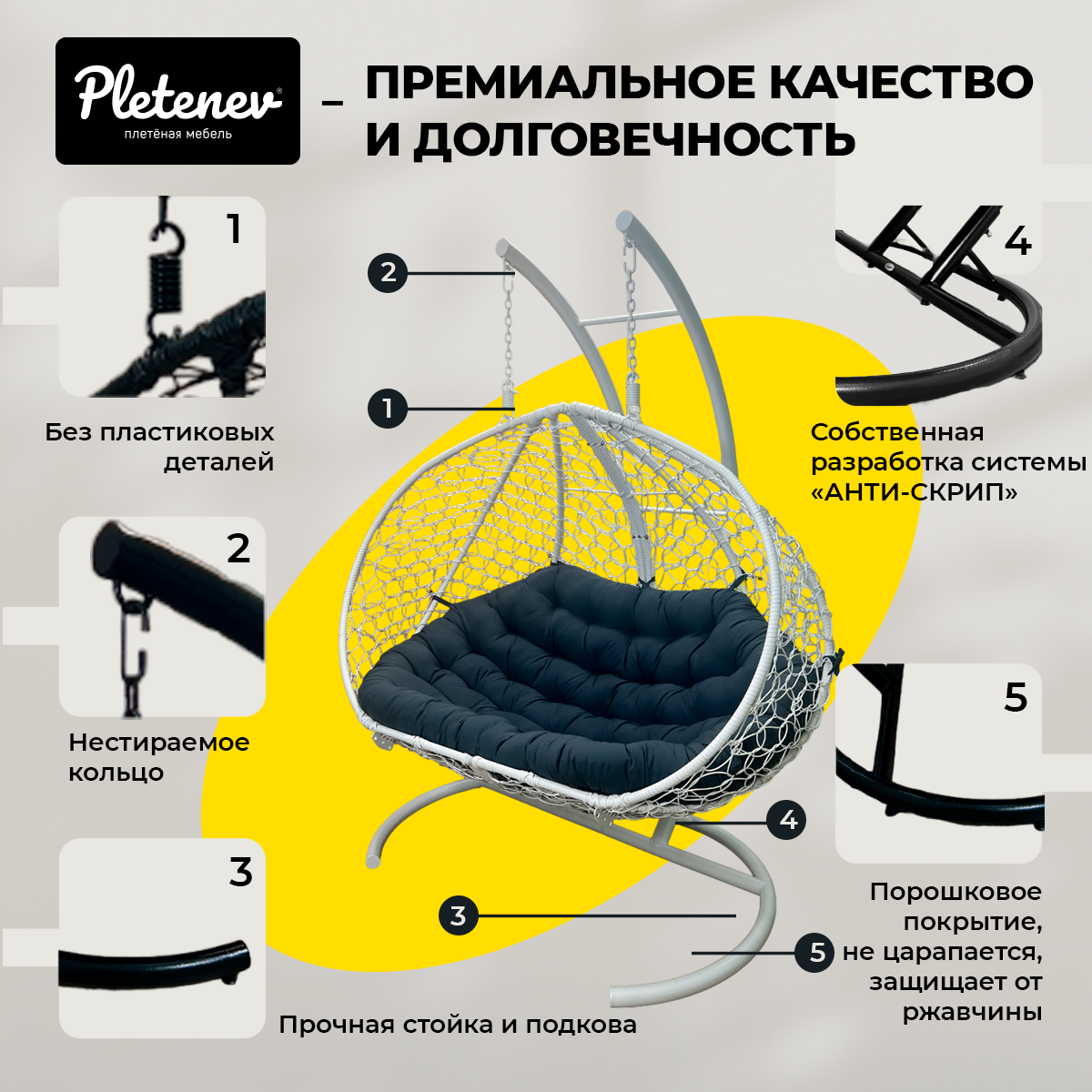 Pletenev®
плетёная мебель

– ПРЕМИАЛЬНОЕ КАЧЕСТВО И ДОЛГОВЕЧНОСТЬ

1

Без пластиковых деталей

2

Нестираемое кольцо

3

Прочная стойка и подкова

2

1

4

3

5

4

Собственная разработка системы «АНТИ-СКРИП»

5

Порошковое покрытие, не царапается, защищает от ржавчины