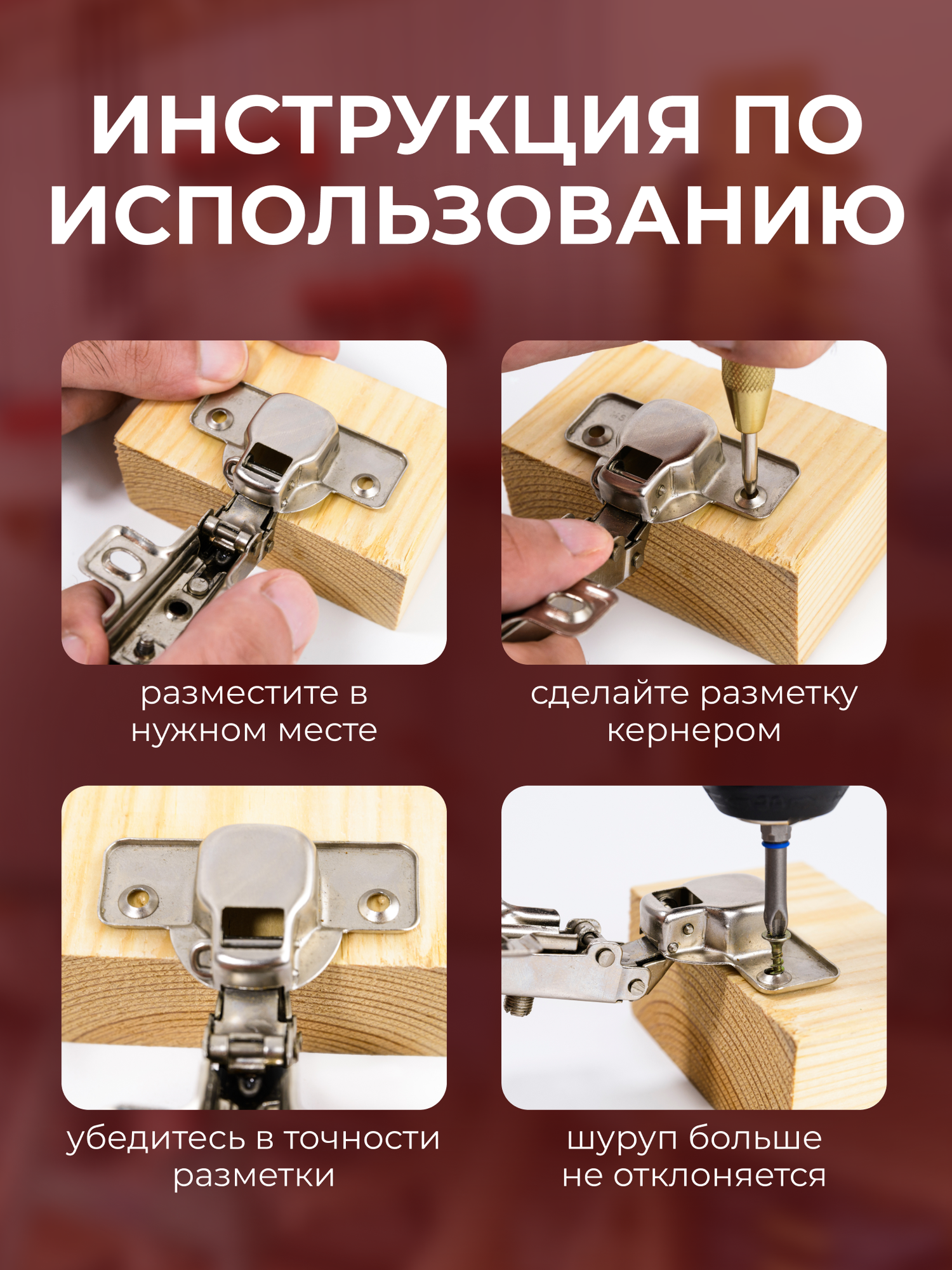 ИНСТРУКЦИЯ ПО ИСПОЛЬЗОВАНИЮ

разместите в нужном месте

сделайте разметку кернером

убедитесь в точности разметки

шуруп больше не отклоняется