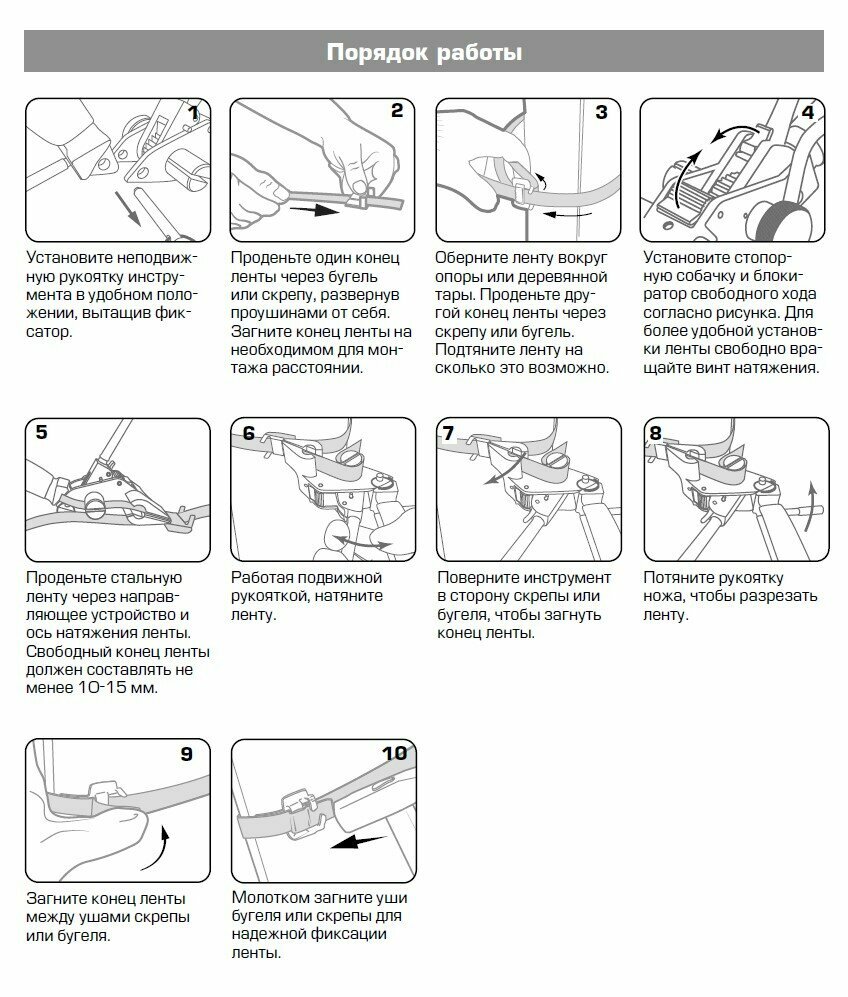 Порядок работы

1

Установите неподвижную рукоятку инструмента в удобном положении, вытащив фиксатор.

2

Проденьте один конец ленты через бугель или скрепу, развернув проушинами от себя. Загните конец ленты на необходимом для монтажа расстоянии.

3

Оберните ленту вокруг опоры или деревянной тары. Проденьте другой конец ленты через скрепу или бугель. Подтяните ленту на сколько это возможно.

4

Установите стопорную собачку и блокиратор свободного хода согласно рисунка. Для более удобной установки ленты свободно вращайте винт натяжения.

5

Проденьте стальную ленту через направляющее устройство и ось натяжения ленты. Свободный конец ленты должен составлять не менее 10-15 мм.

6

Работая подвижной рукояткой, натяните ленту.

7

Поверните инструмент в сторону скрепы или бугеля, чтобы загнуть конец ленты.

8

Потяните рукоятку ножа, чтобы разрезать ленту.

9

Загните конец ленты между ушами скрепы или бугеля.

10

Молотком загните уши бугеля или скрепы для надежной фиксации ленты.