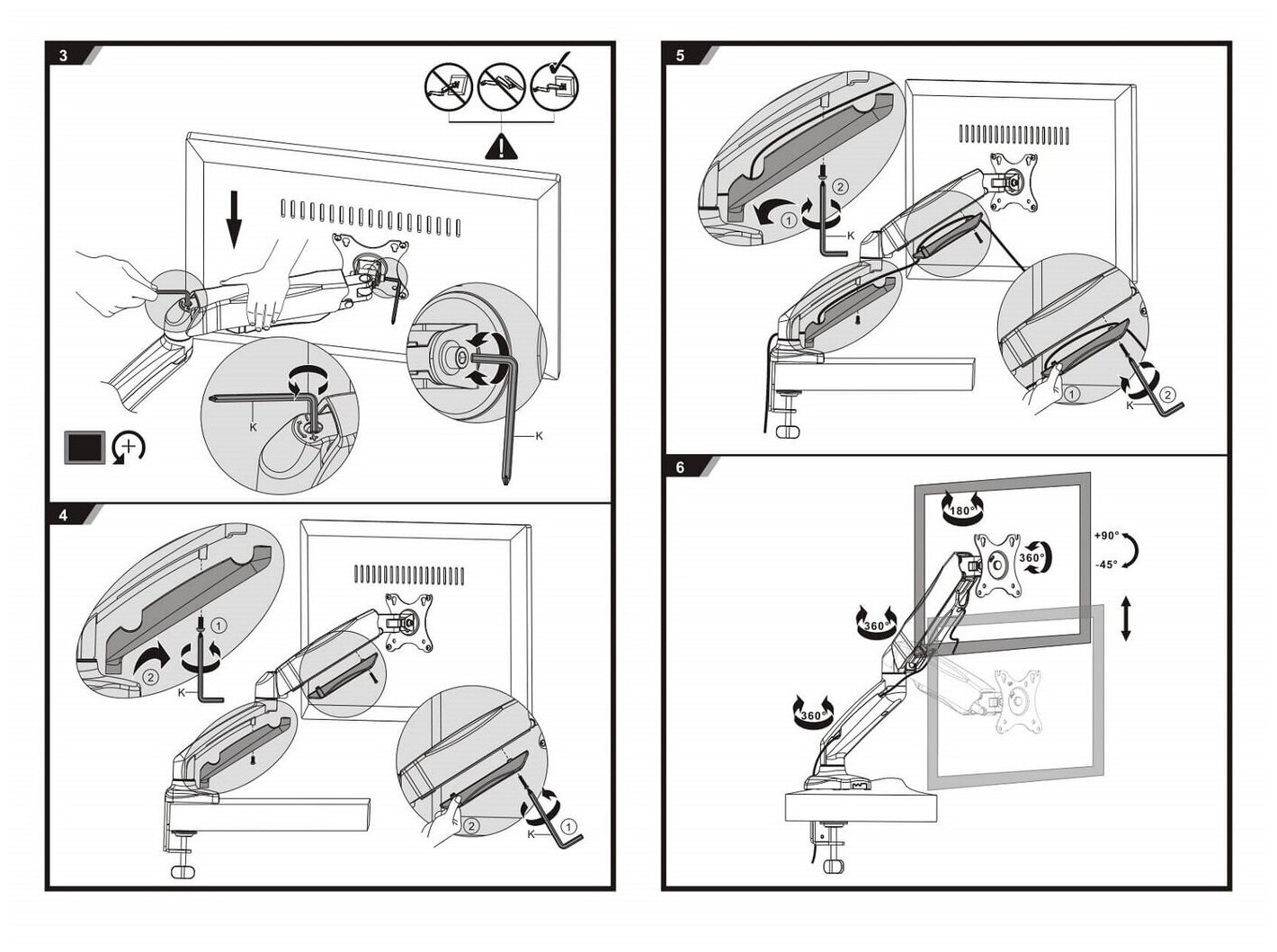 3

K

K

4

1

2

K

2

1

K

5

2

1

K

1

2

K

6

180°

360°

+90°

-45°

360°

360°