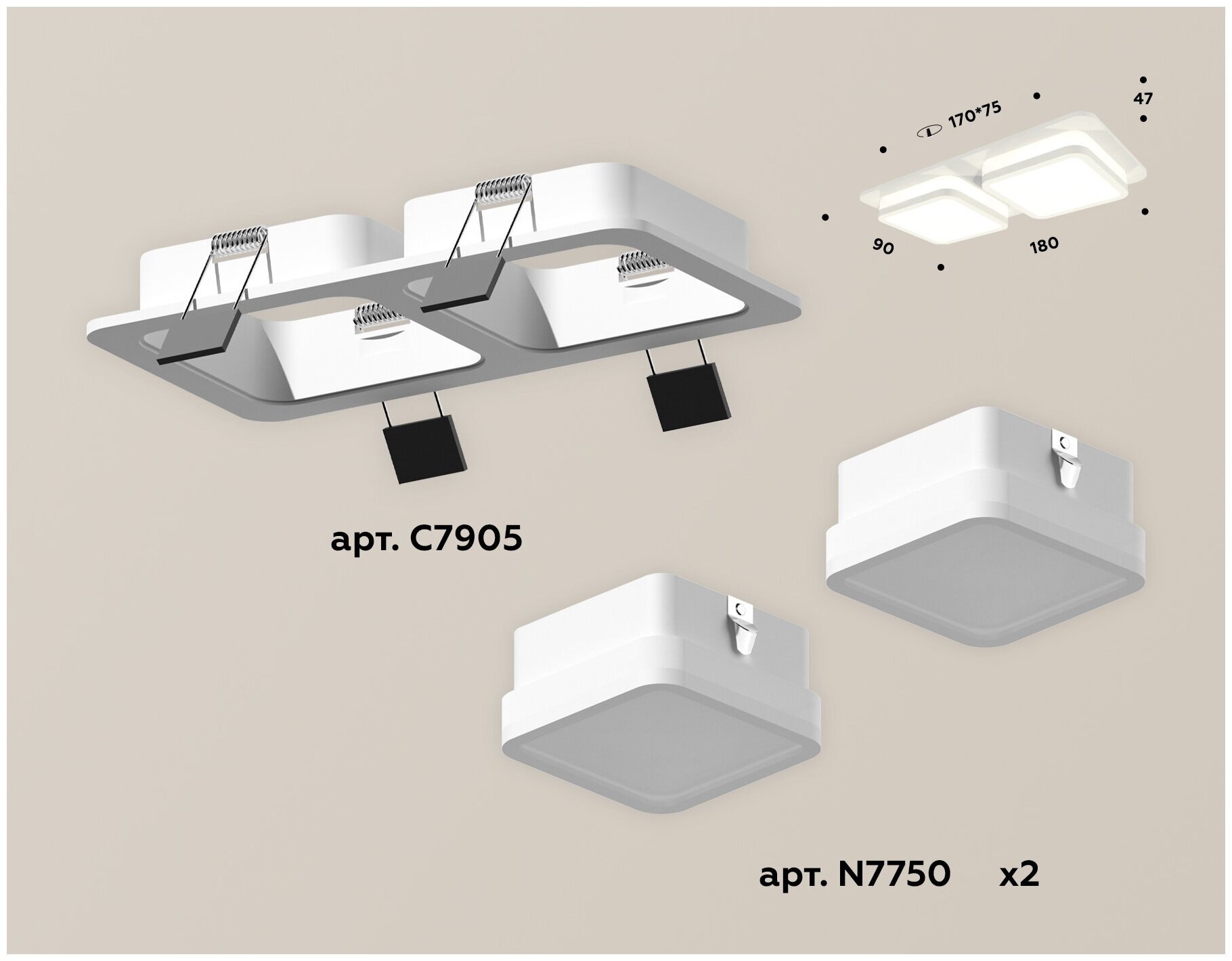 170*75

47

90

180

арт. C7905

арт. N7750 x2