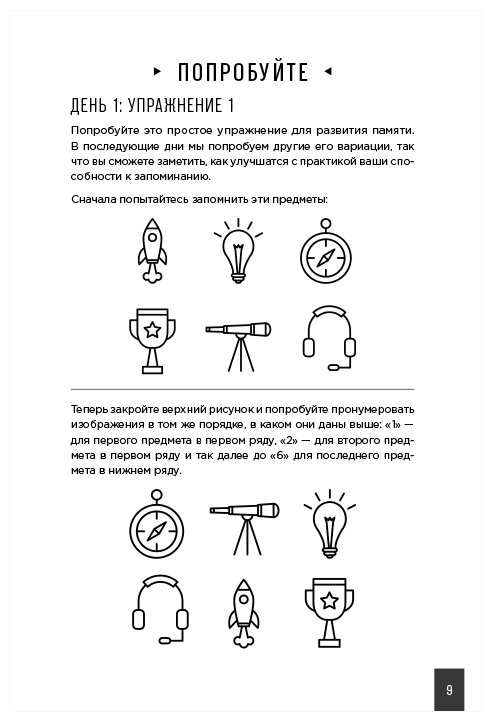 ▸ ПОПРОБУЙТЕ ◂

ДЕНЬ 1: УПРАЖНЕНИЕ 1

Попробуйте это простое упражнение для развития памяти. В последующие дни мы попробуем другие его вариации, так что вы сможете заметить, как улучшатся с практикой ваши способности к запоминанию.

Сначала попытайтесь запомнить эти предметы:

Теперь закройте верхний рисунок и попробуйте пронумеровать изображения в том же порядке, в каком они даны выше: «1» — для первого предмета в первом ряду, «2» — для второго предмета в первом ряду и так далее до «6» для последнего предмета в нижнем ряду.

9