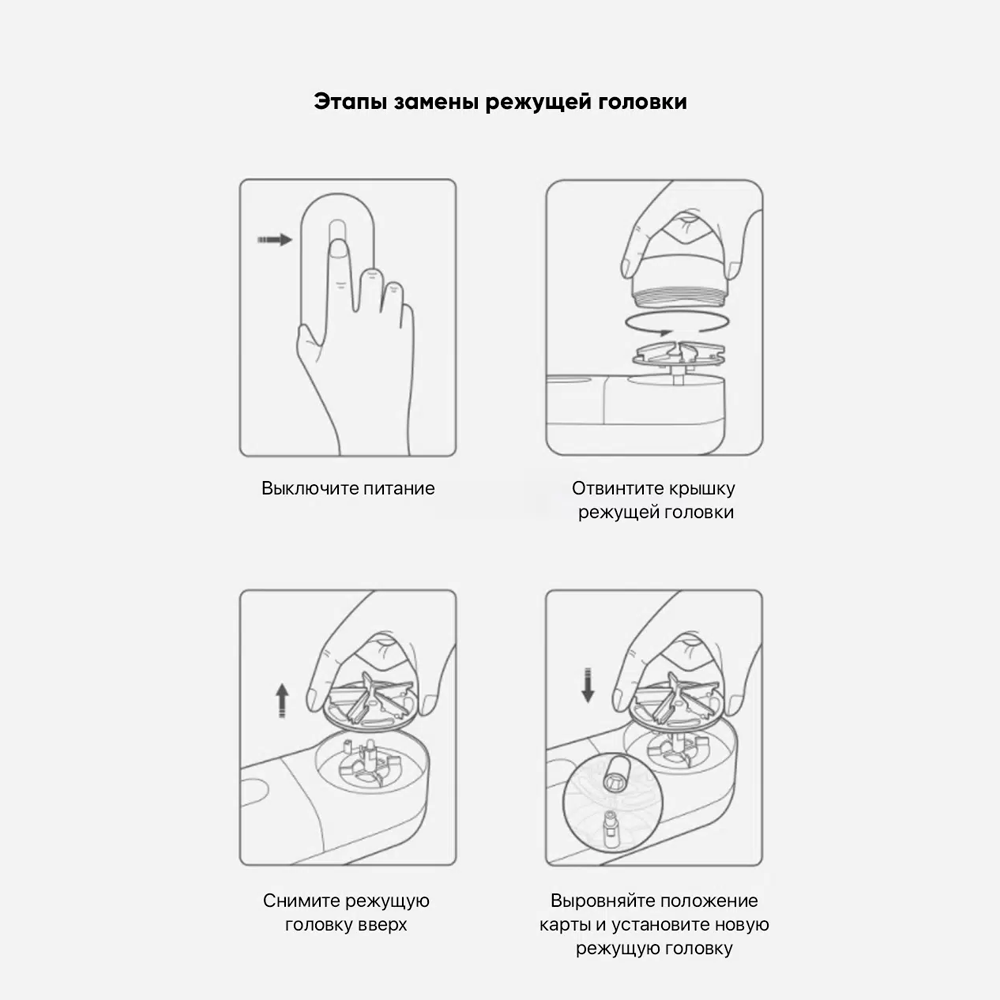 Этапы замены режущей головки

Выключите питание

Отвинтите крышку режущей головки

Снимите режущую головку вверх

Выровняйте положение карты и установите новую режущую головку