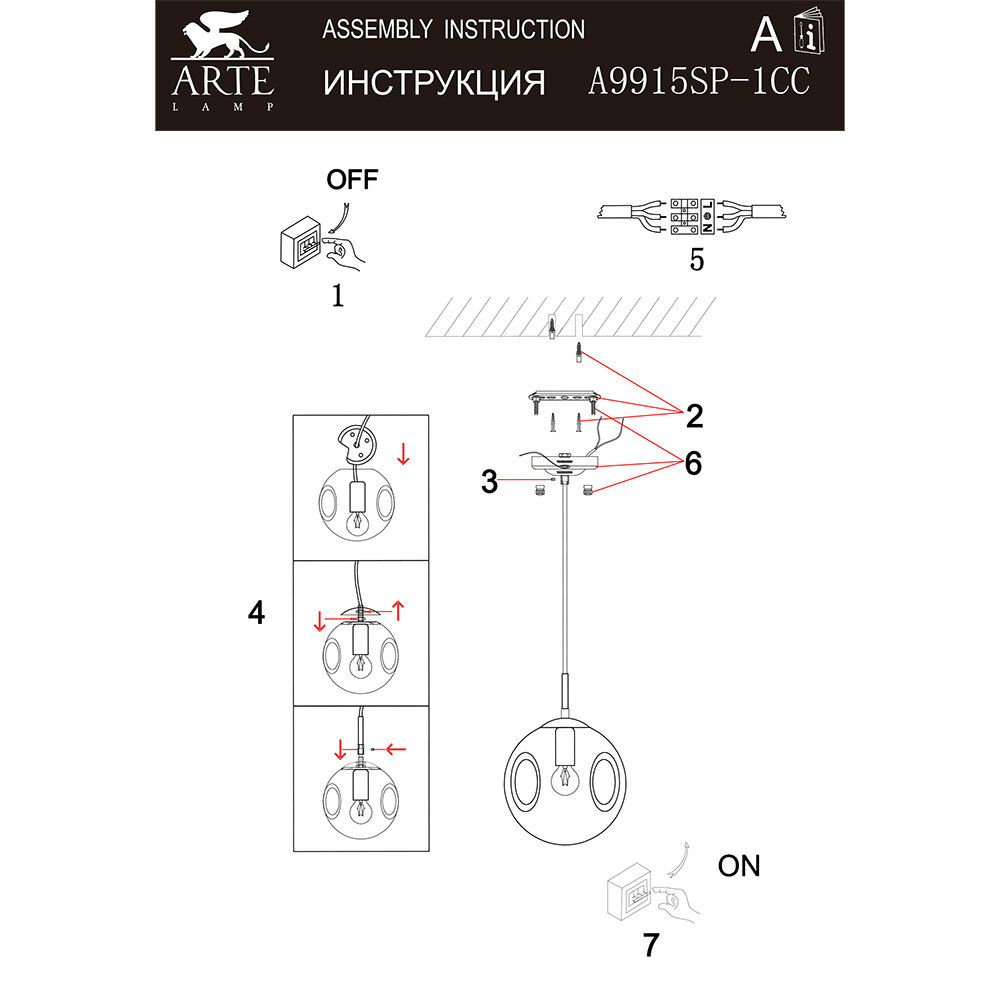 ARTE
LAMP

ASSEMBLY INSTRUCTION

ИНСТРУКЦИЯ

A

A9915SP-1CC

OFF

1

L
N

5

2

6

3

4

ON

7