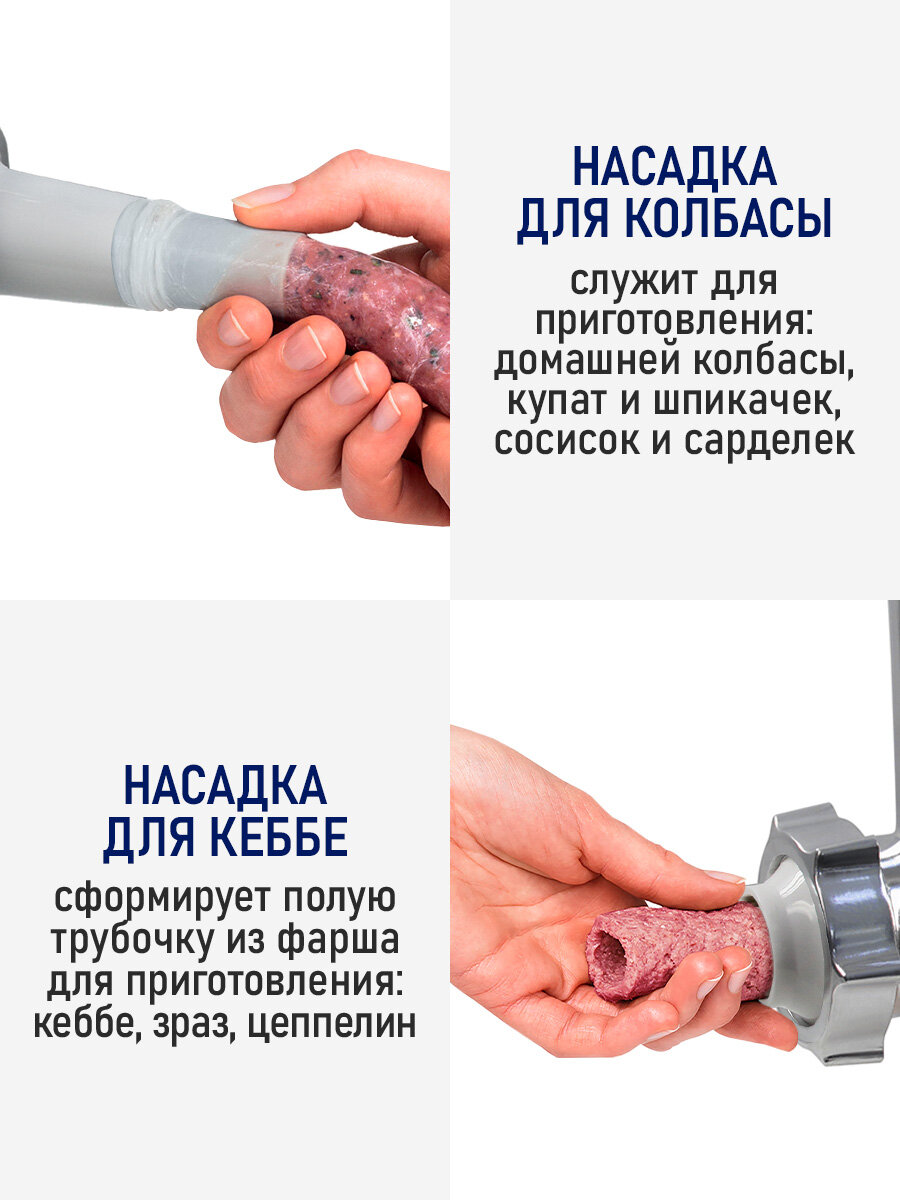 НАСАДКА ДЛЯ КОЛБАСЫ

служит для приготовления: домашней колбасы, купат и шпикачек, сосисок и сарделек

НАСАДКА ДЛЯ КЕББЕ

сформирует полую трубочку из фарша для приготовления: кеббе, зраз, цеппелин