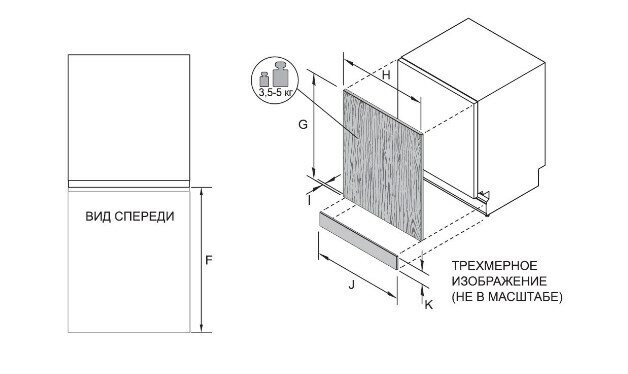 ВИД СПЕРЕДИ

F

3,5-5 кг

H

G

I

J

K

ТРЕХМЕРНОЕ ИЗОБРАЖЕНИЕ (НЕ В МАСШТАБЕ)