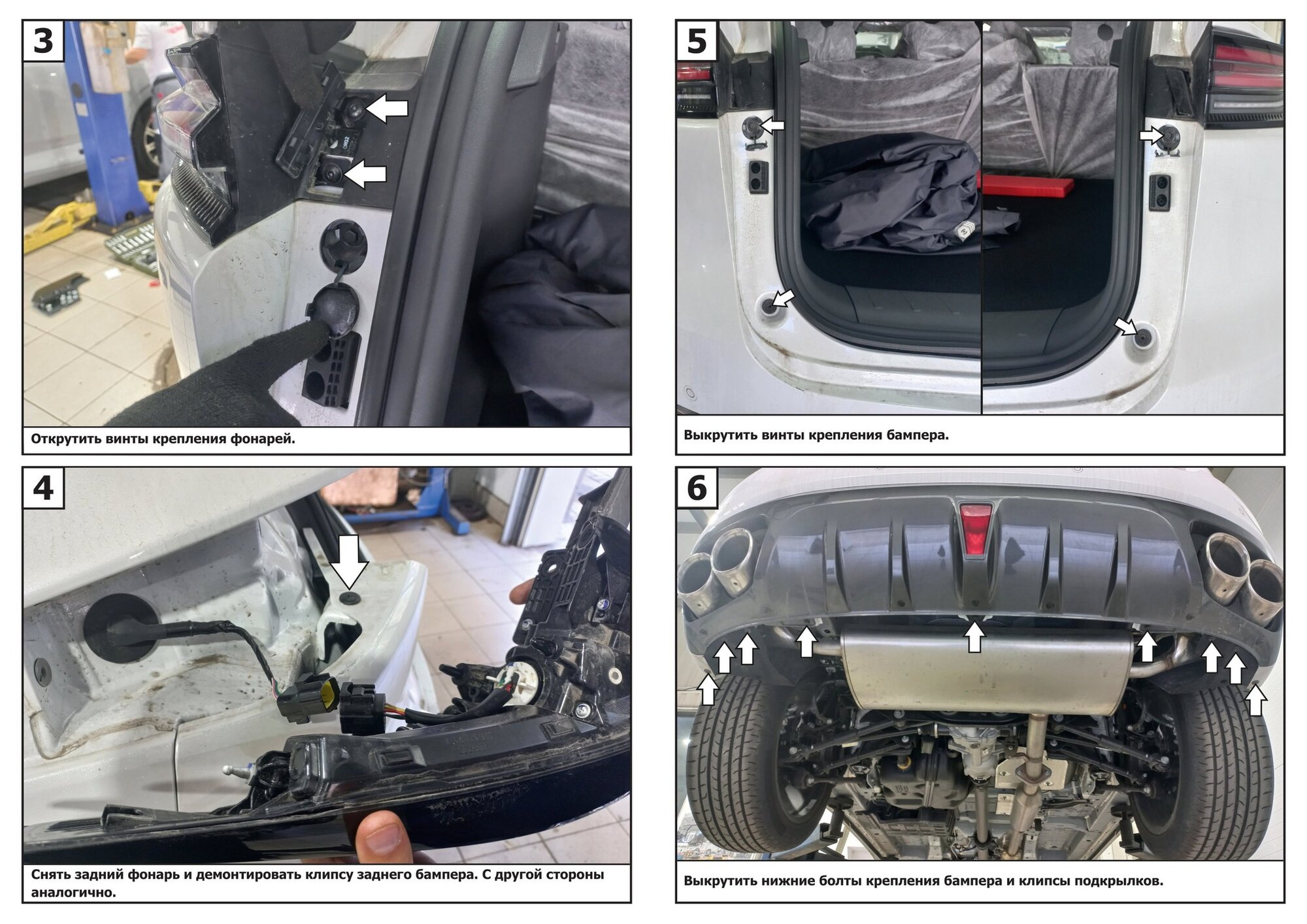 3

Открутить винты крепления фонарей.

4

Снять задний фонарь и демонтировать клипсу заднего бампера. С другой стороны аналогично.

5

Выкрутить винты крепления бампера.

6

Выкрутить нижние болты крепления бампера и клипсы подкрылков.