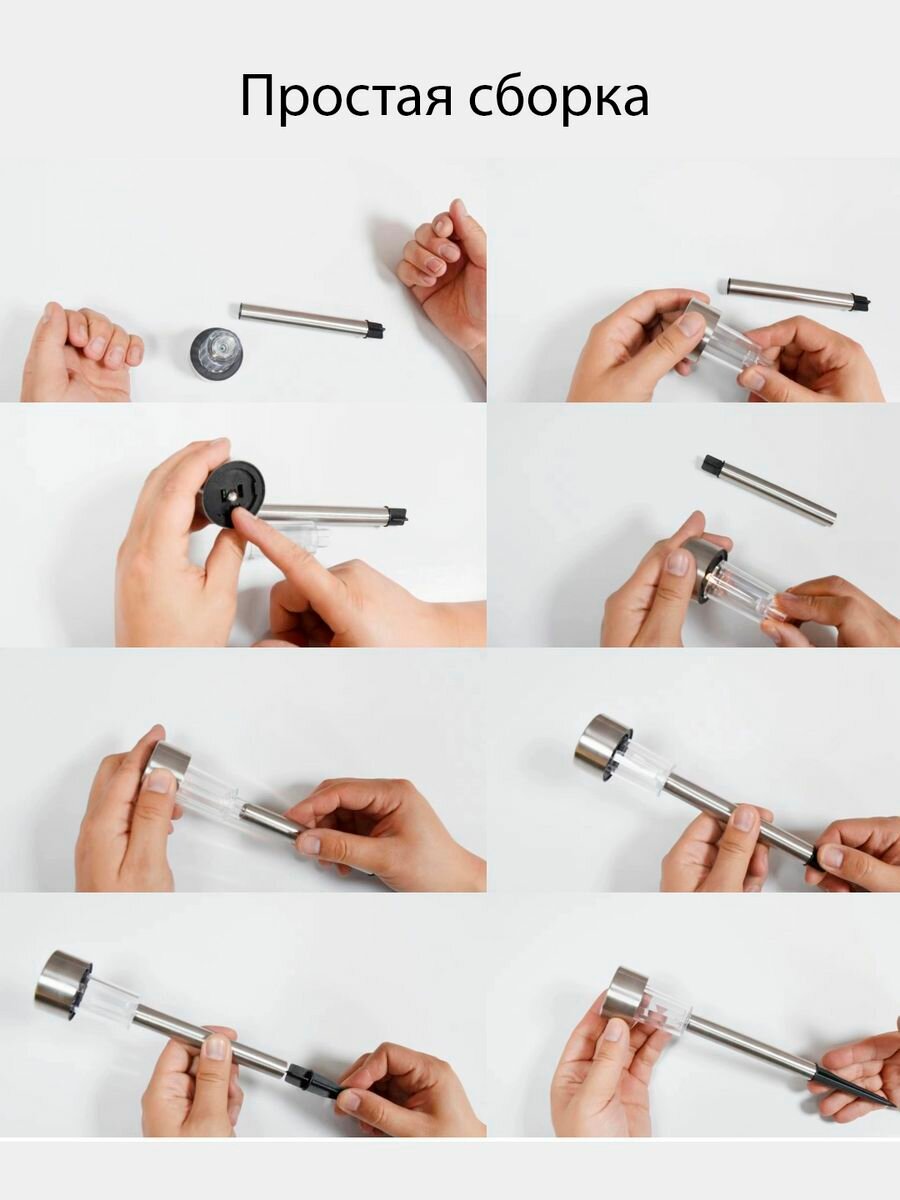 Простая сборка