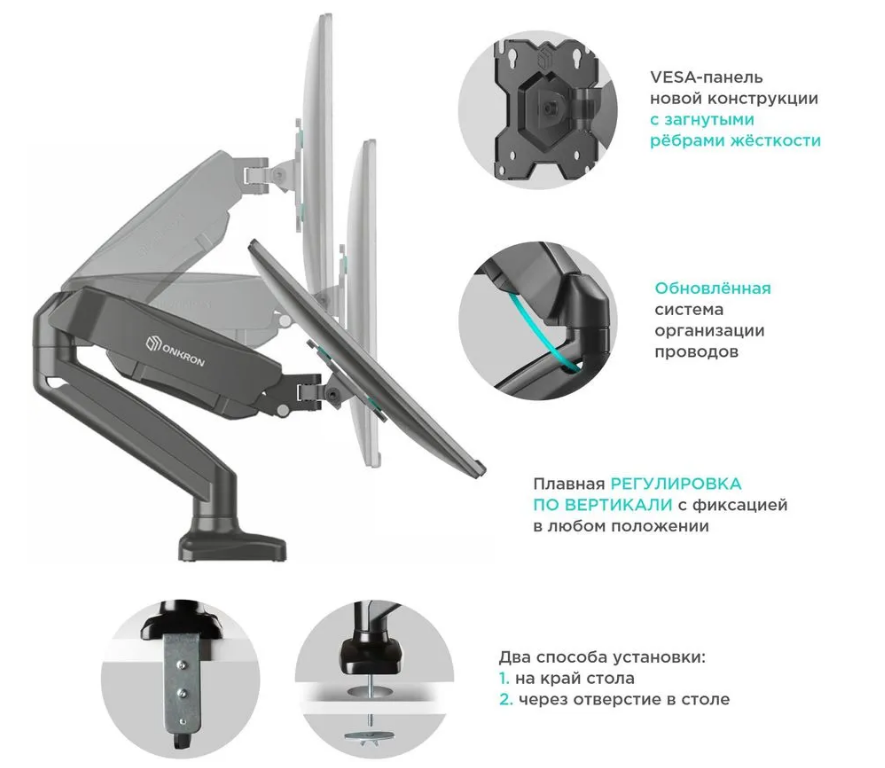 ONKRON

VESA-панель новой конструкции с загнутыми рёбрами жёсткости

Обновлённая система организации проводов

Плавная РЕГУЛИРОВКА ПО ВЕРТИКАЛИ с фиксацией в любом положении

Два способа установки:
1. на край стола
2. через отверстие в столе