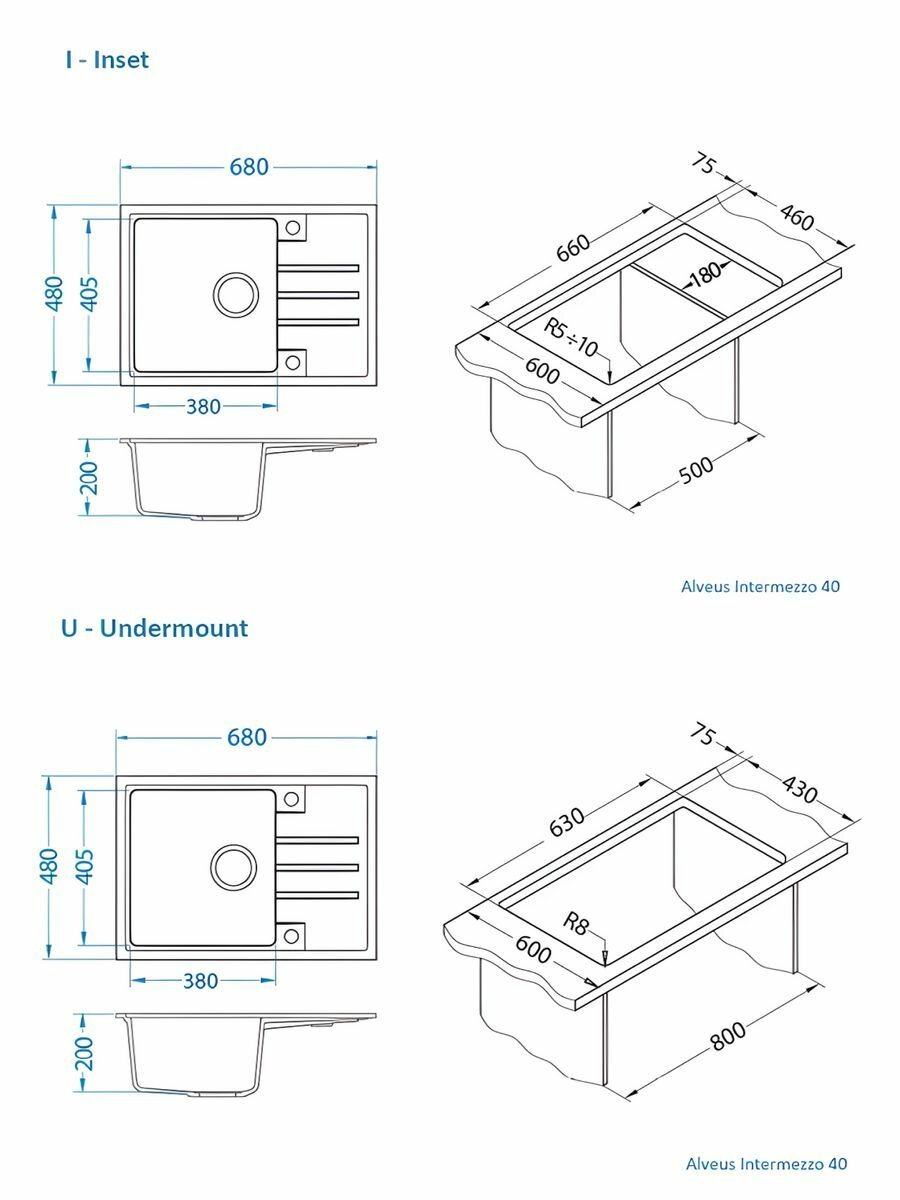 I - Inset

680

480

405

380

200

75

460

660

180

R5÷10

600

500

Alveus Intermezzo 40

U - Undermount

680

480

405

380

200

75

430

630

R8

600

800

Alveus Intermezzo 40