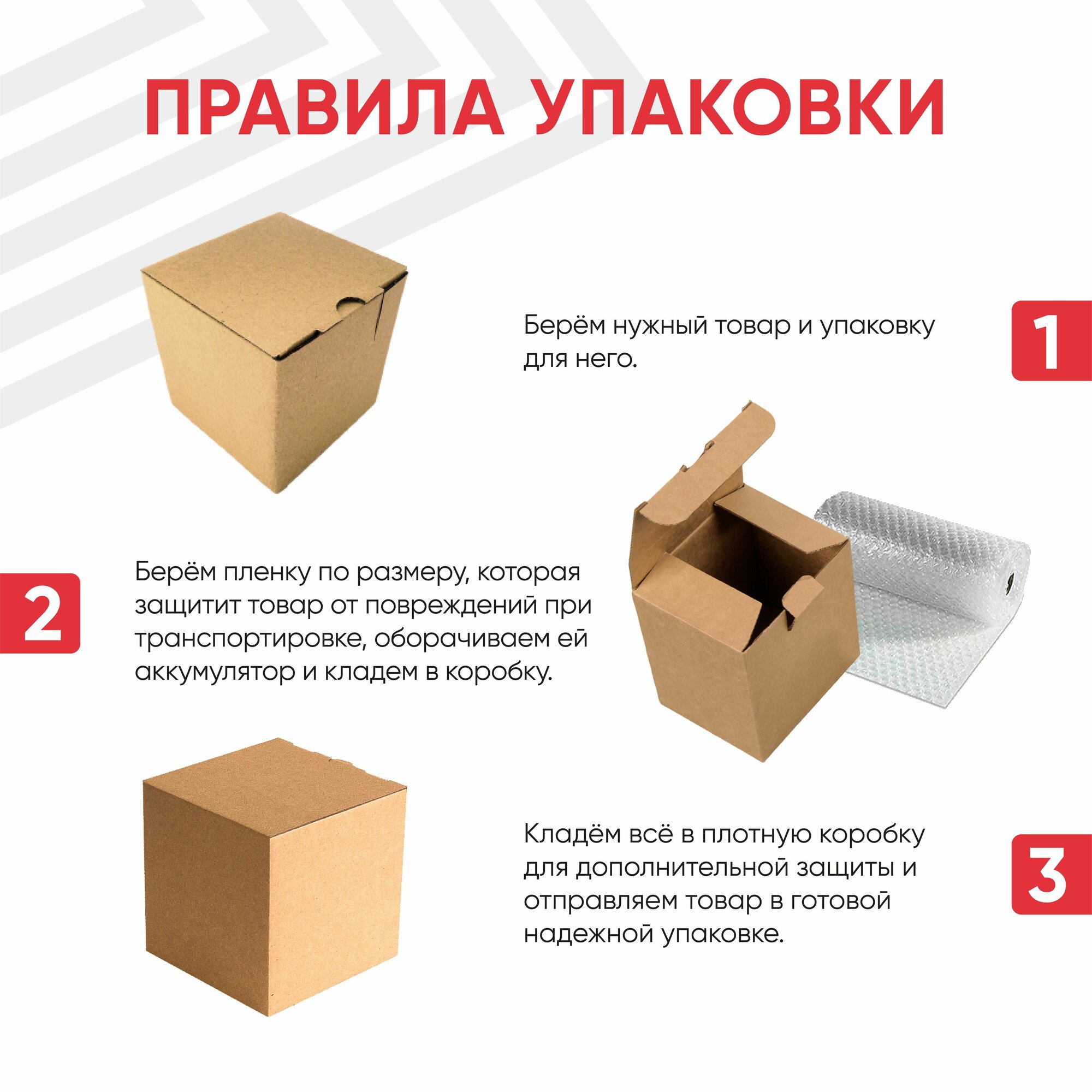 ПРАВИЛА УПАКОВКИ

Берём нужный товар и упаковку для него.

1

2

Берём пленку по размеру, которая защитит товар от повреждений при транспортировке, оборачиваем ей аккумулятор и кладем в коробку.

Кладём всё в плотную коробку для дополнительной защиты и отправляем товар в готовой надежной упаковке.

3